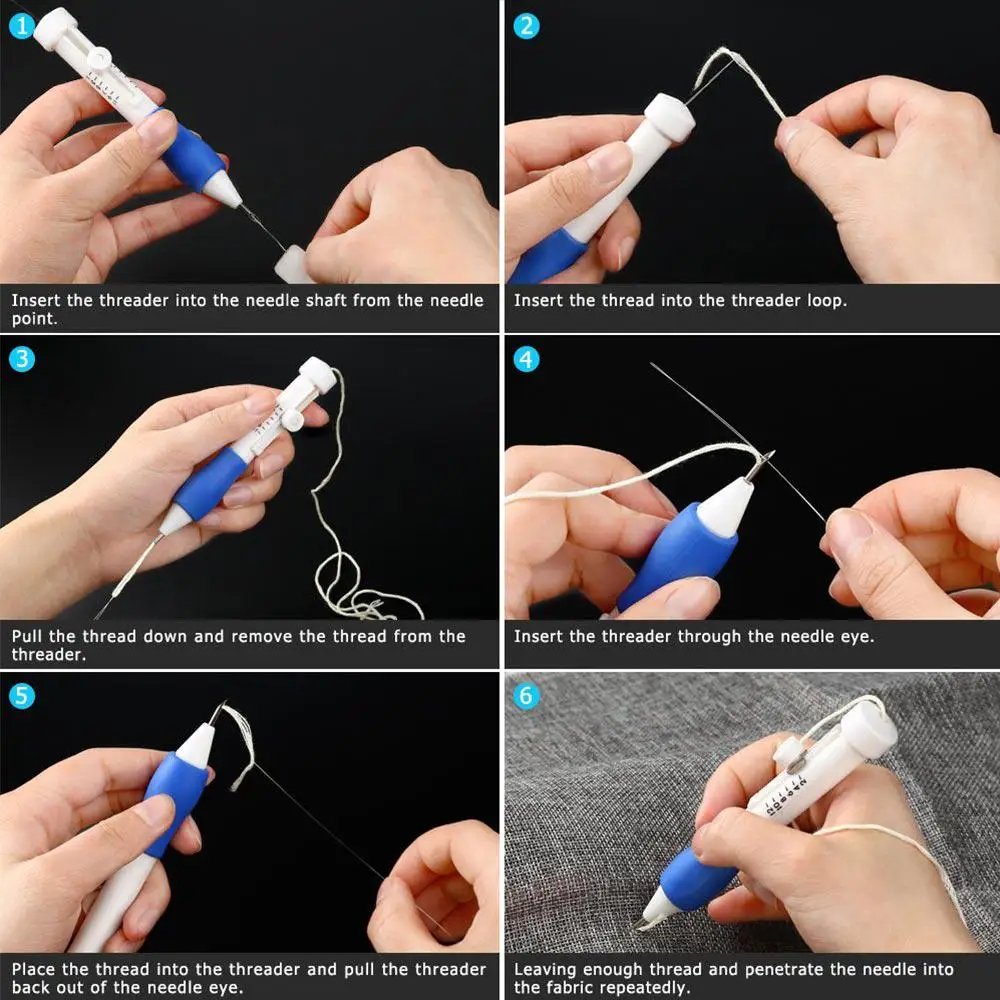 1

Insert the threader into the needle shaft from the needle point.

2

Insert the thread into the threader loop.

3

Pull the thread down and remove the thread from the threader.

4

Insert the threader through the needle eye.

5

Place the thread into the threader and pull the threader back out of the needle eye.

6

Leaving enough thread and penetrate the needle into the fabric repeatedly.