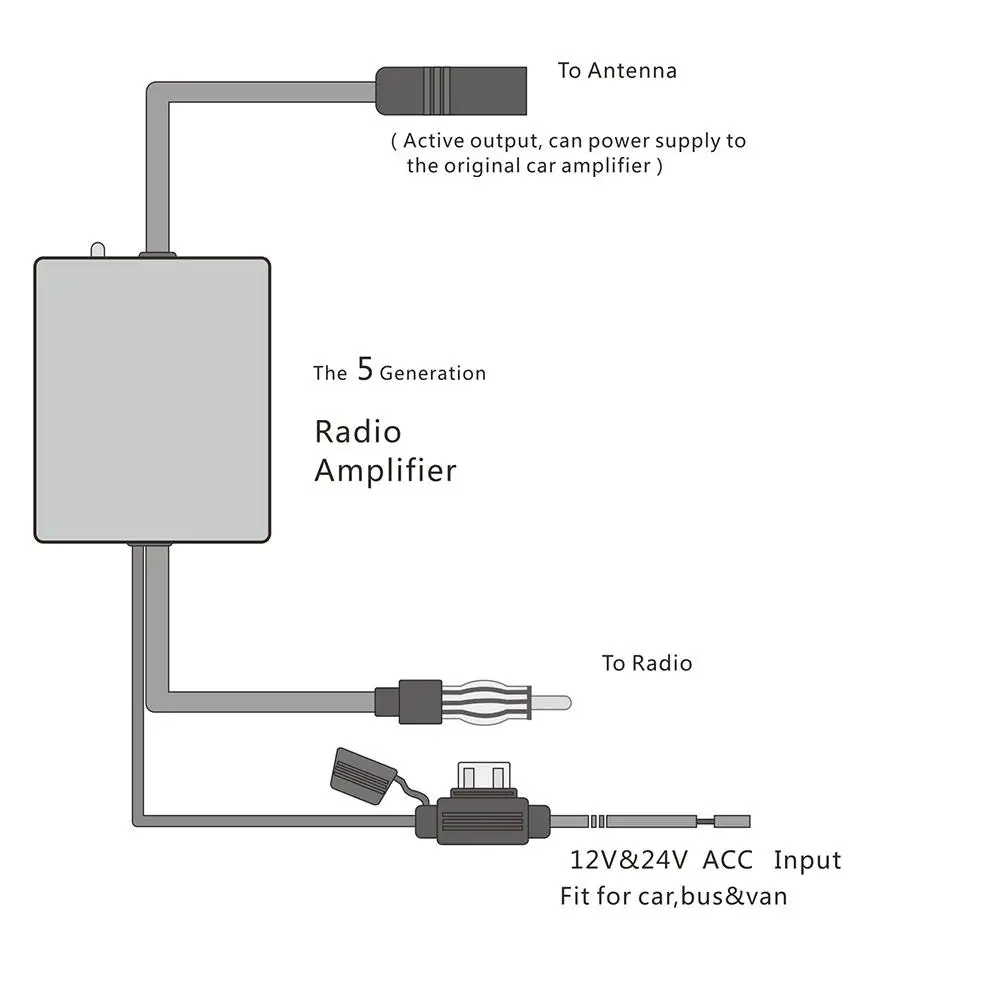 To Antenna

( Active output, can power supply to the original car amplifier )

The 5 Generation

Radio Amplifier

To Radio

12V&24V ACC Input
Fit for car,bus&van