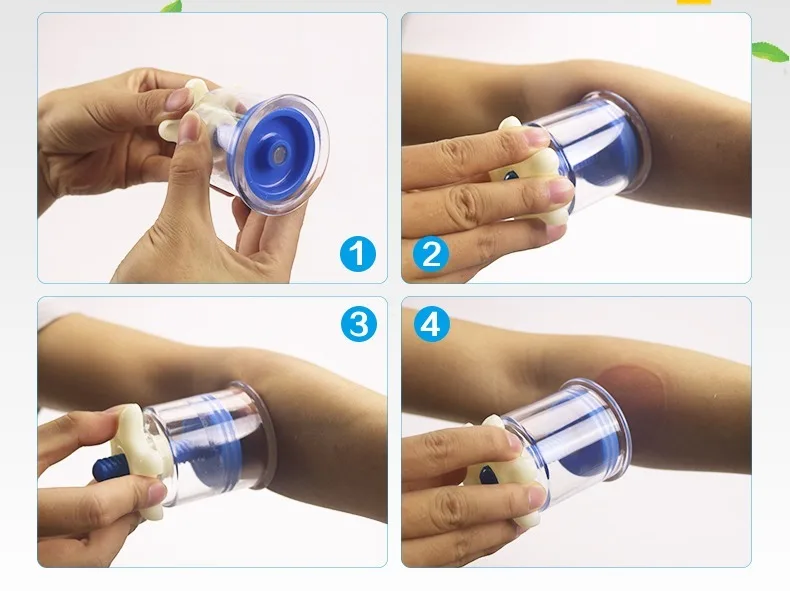 1
2
3
4