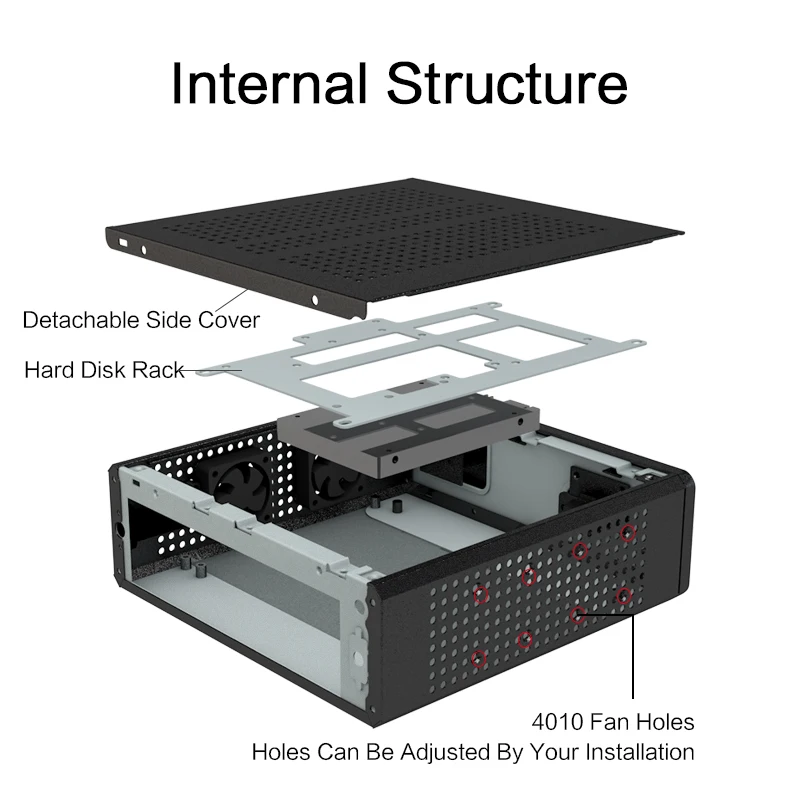 Internal Structure

Detachable Side Cover

Hard Disk Rack

4010 Fan Holes
Holes Can Be Adjusted By Your Installation