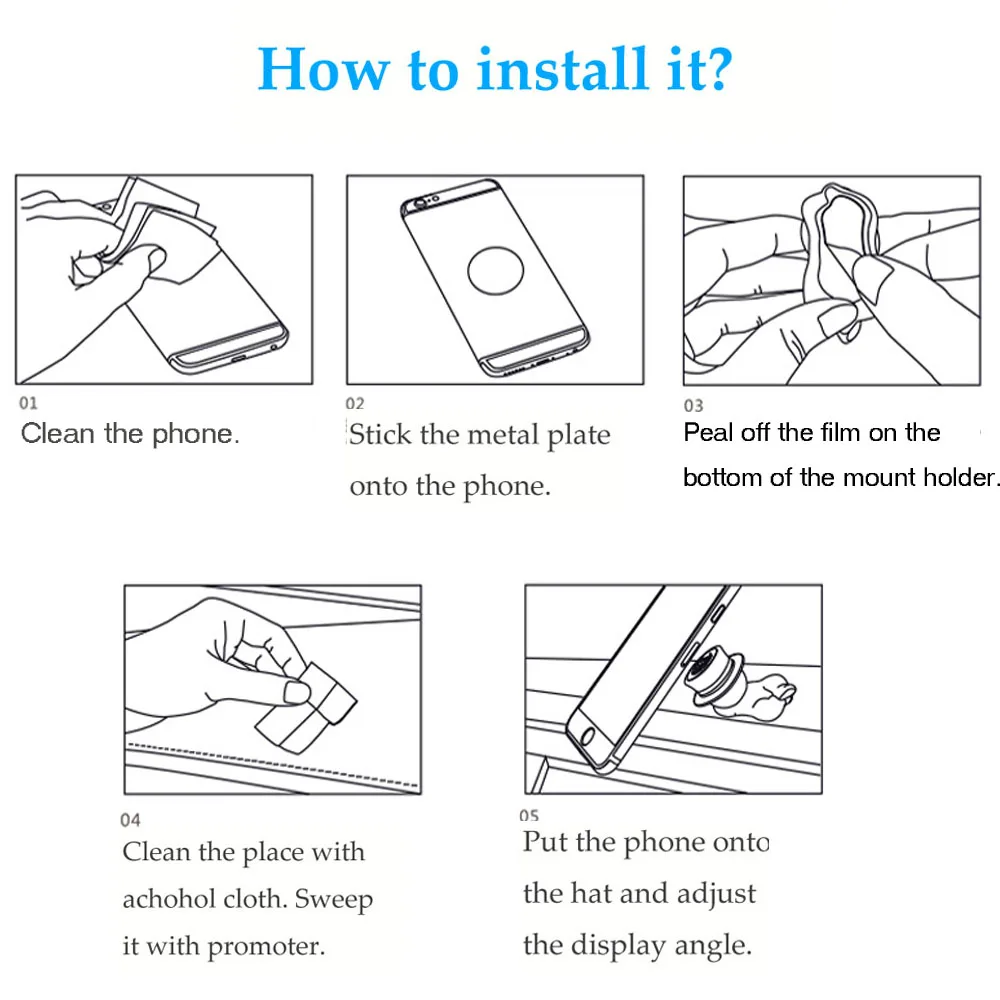 How to install it?

01
Clean the phone.

02
Stick the metal plate onto the phone.

03
Peal off the film on the bottom of the mount holder.

04
Clean the place with achohol cloth. Sweep it with promoter.

05
Put the phone onto the hat and adjust the display angle.