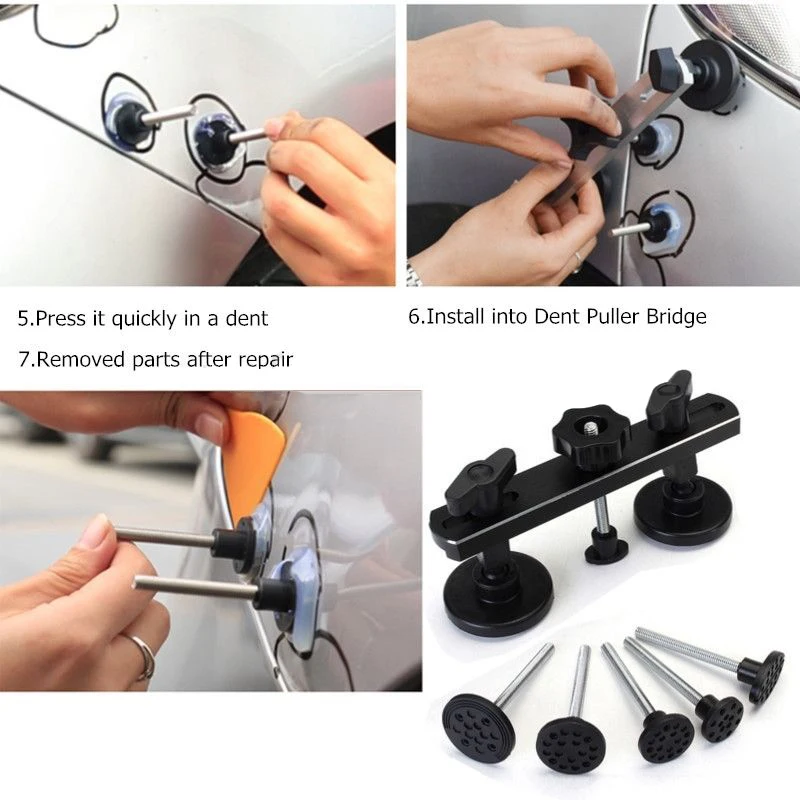 5.Press it quickly in a dent

6.Install into Dent Puller Bridge

7.Removed parts after repair