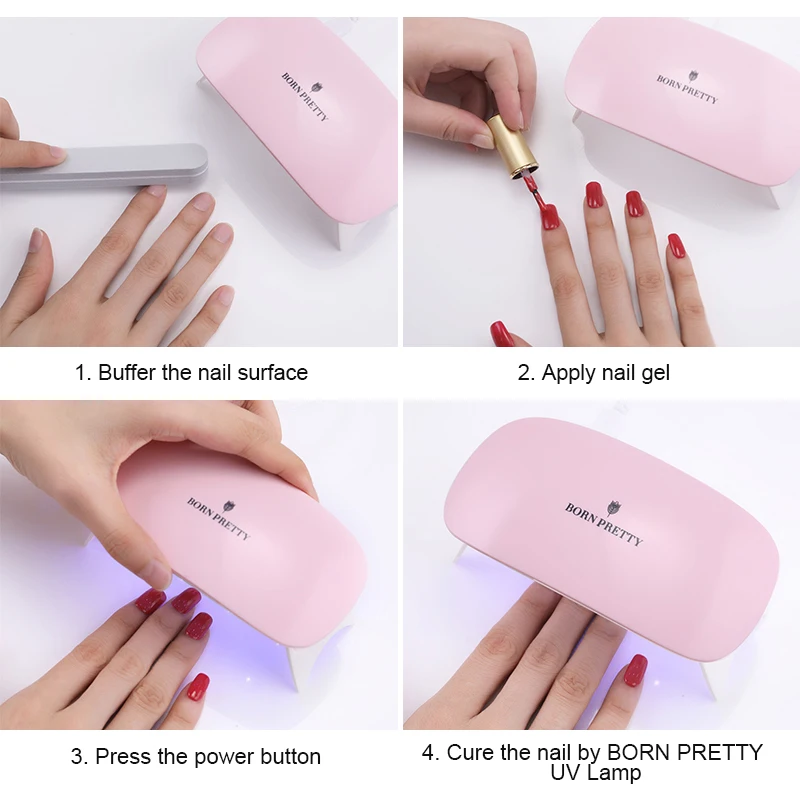 BORN PRETTY

1. Buffer the nail surface

BORN PRETTY

2. Apply nail gel

BORN PRETTY

3. Press the power button

BORN PRETTY

4. Cure the nail by BORN PRETTY UV Lamp