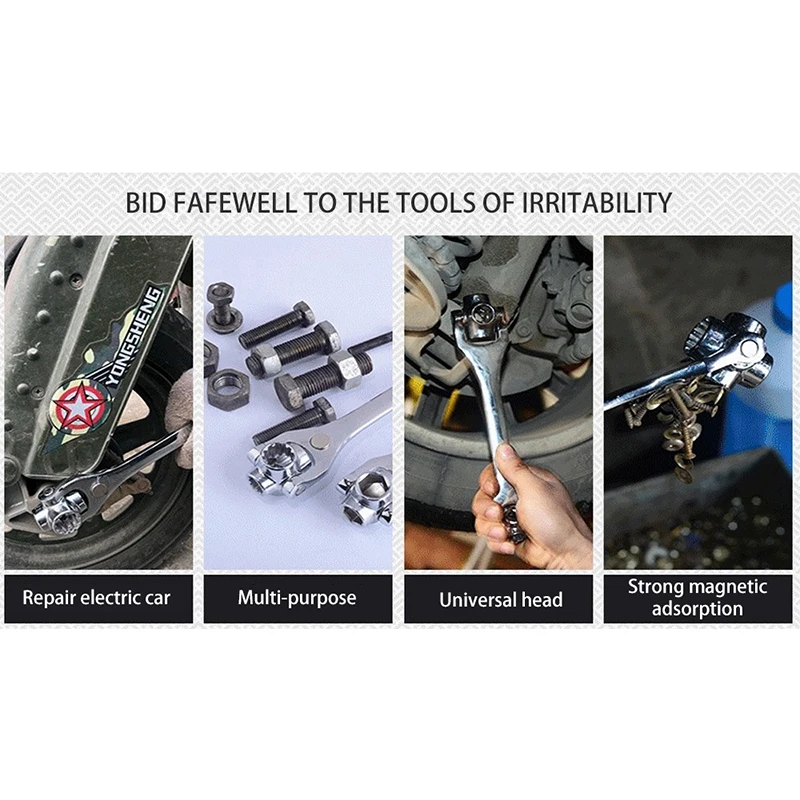 BID FAFEWELL TO THE TOOLS OF IRRITABILITY

YONGSHENG

Repair electric car

Multi-purpose

Universal head

Strong magnetic adsorption