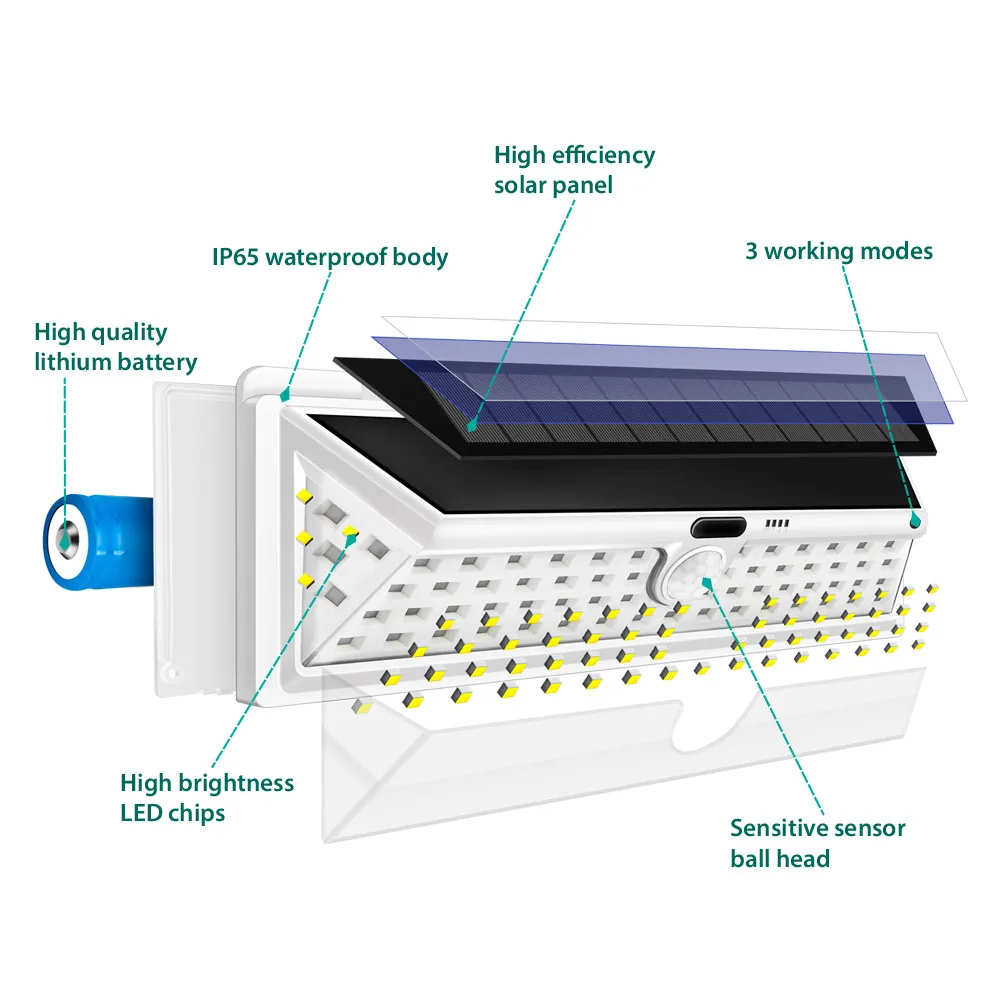 High efficiency solar panel

IP65 waterproof body

3 working modes

High quality lithium battery

High brightness LED chips

Sensitive sensor ball head