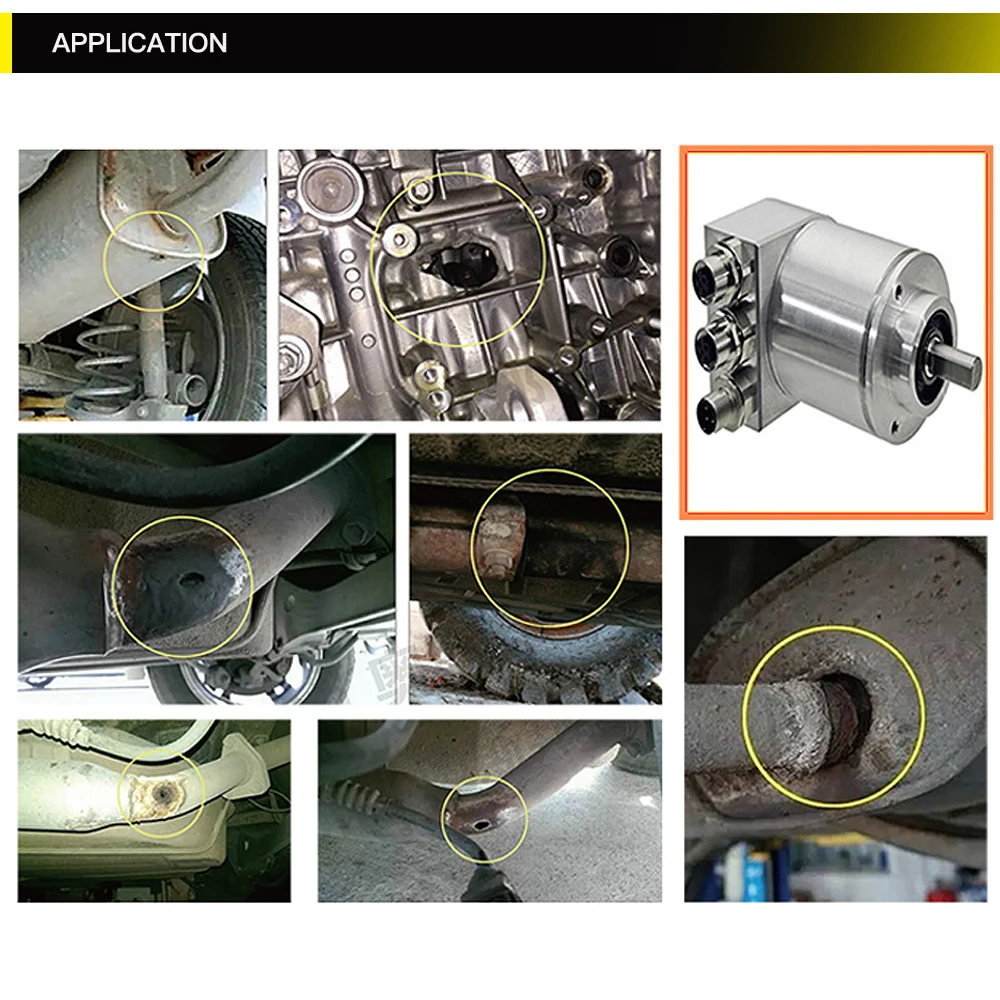 APPLICATION