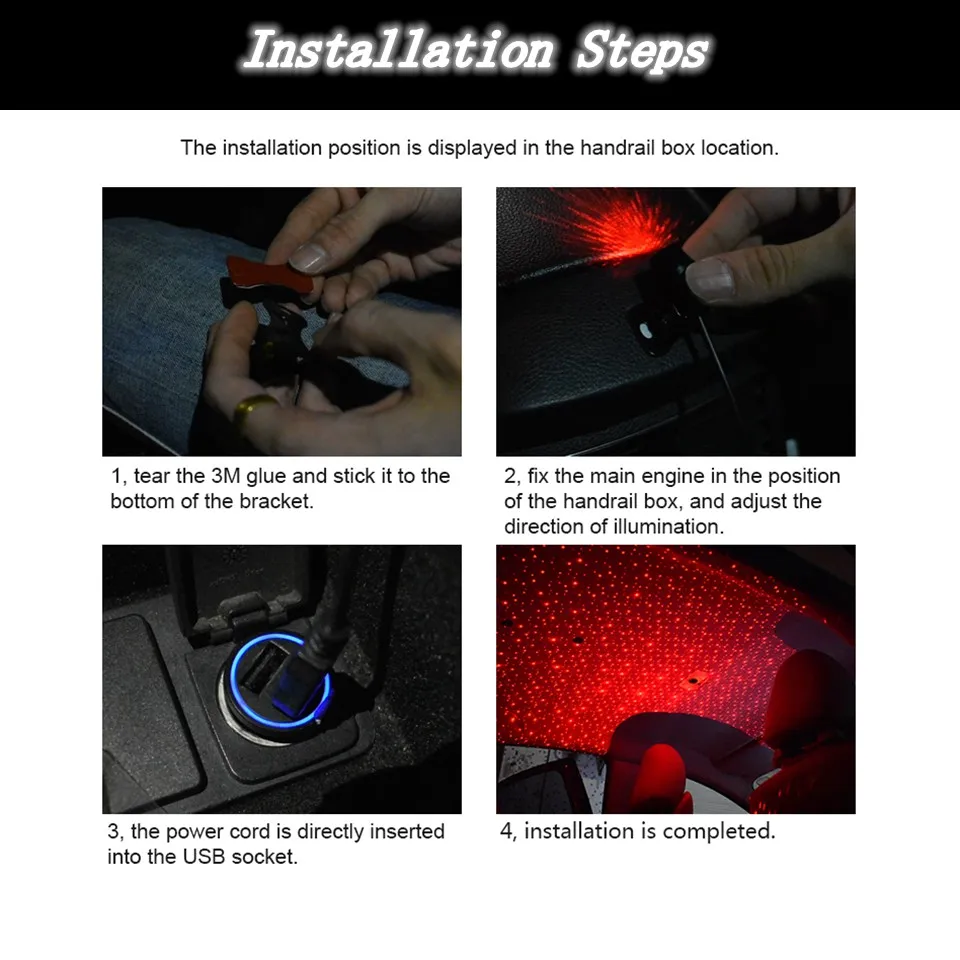 Installation Steps

The installation position is displayed in the handrail box location.

1, tear the 3M glue and stick it to the bottom of the bracket.

2, fix the main engine in the position of the handrail box, and adjust the direction of illumination.

3, the power cord is directly inserted into the USB socket.

4, installation is completed.