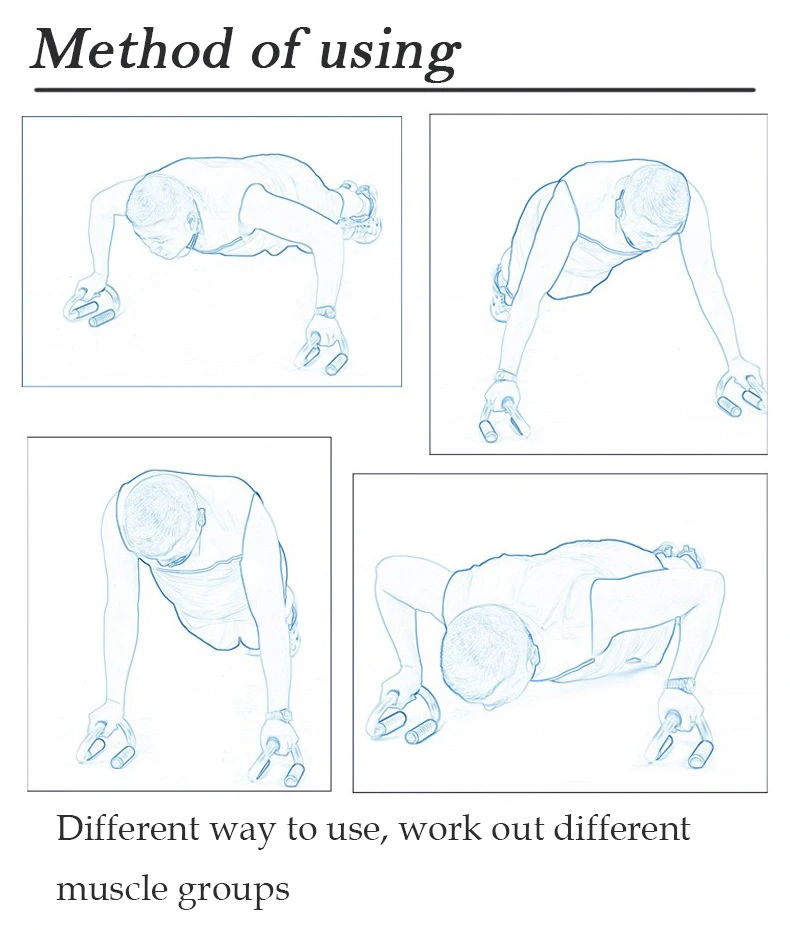 Method of using

Different way to use, work out different muscle groups