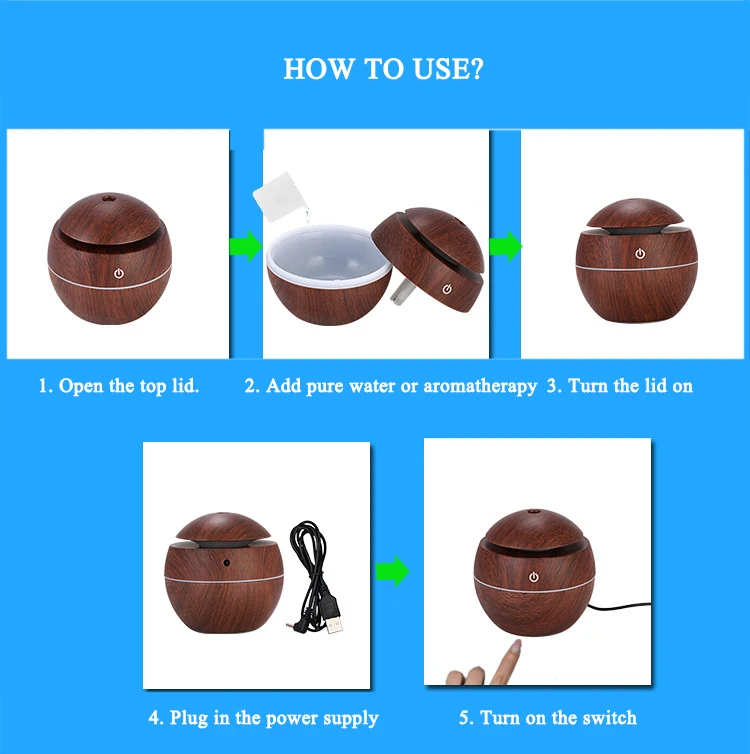 HOW TO USE?

1. Open the top lid.

2. Add pure water or aromatherapy

3. Turn the lid on

4. Plug in the power supply

5. Turn on the switch