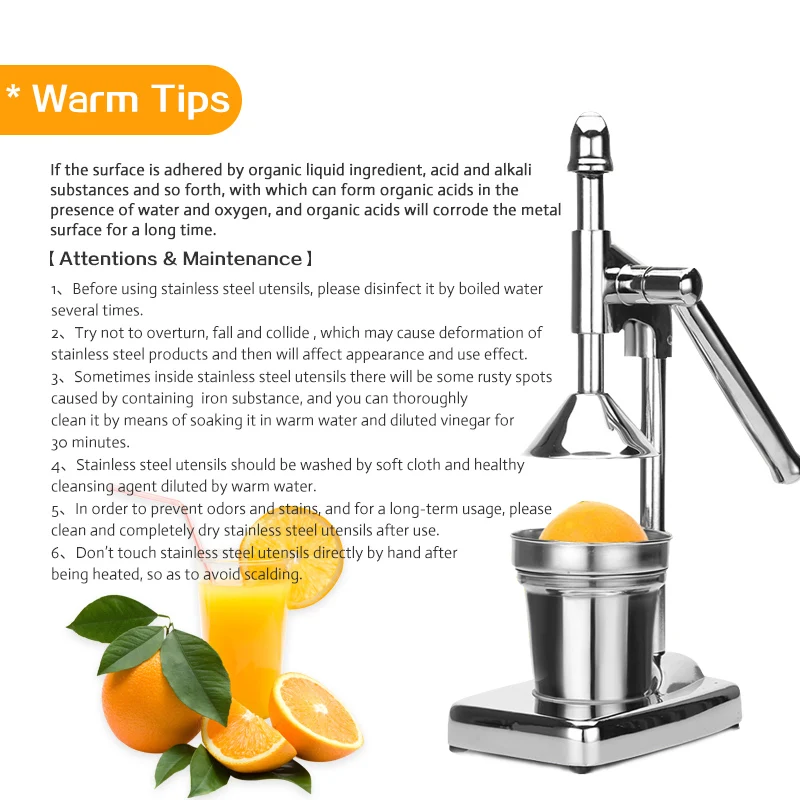 * Warm Tips

If the surface is adhered by organic liquid ingredient, acid and alkali substances and so forth, with which can form organic acids in the presence of water and oxygen, and organic acids will corrode the metal surface for a long time.

【 Attentions & Maintenance 】

1、Before using stainless steel utensils, please disinfect it by boiled water several times.
2、Try not to overturn, fall and collide , which may cause deformation of stainless steel products and then will affect appearance and use effect.
3、Sometimes inside stainless steel utensils there will be some rusty spots caused by containing iron substance, and you can thoroughly clean it by means of soaking it in warm water and diluted vinegar for 30 minutes.
4、Stainless steel utensils should be washed by soft cloth and healthy cleansing agent diluted by warm water.
5、In order to prevent odors and stains, and for a long-term usage, please clean and completely dry stainless steel utensils after use.
6、Don't touch stainless steel utensils directly by hand after being heated, so as to avoid scalding.