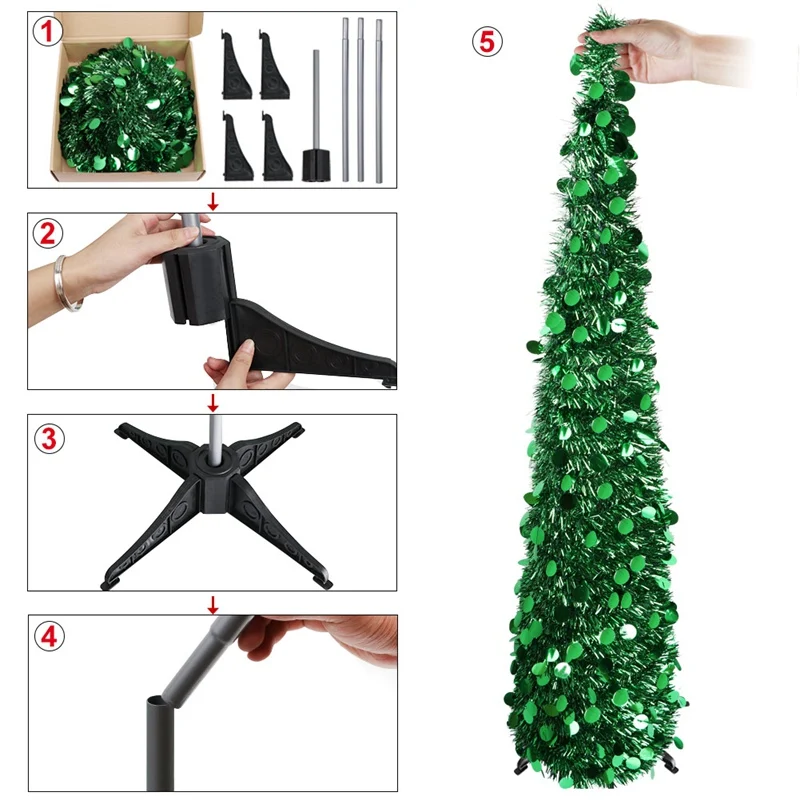 1

2

3

4

5