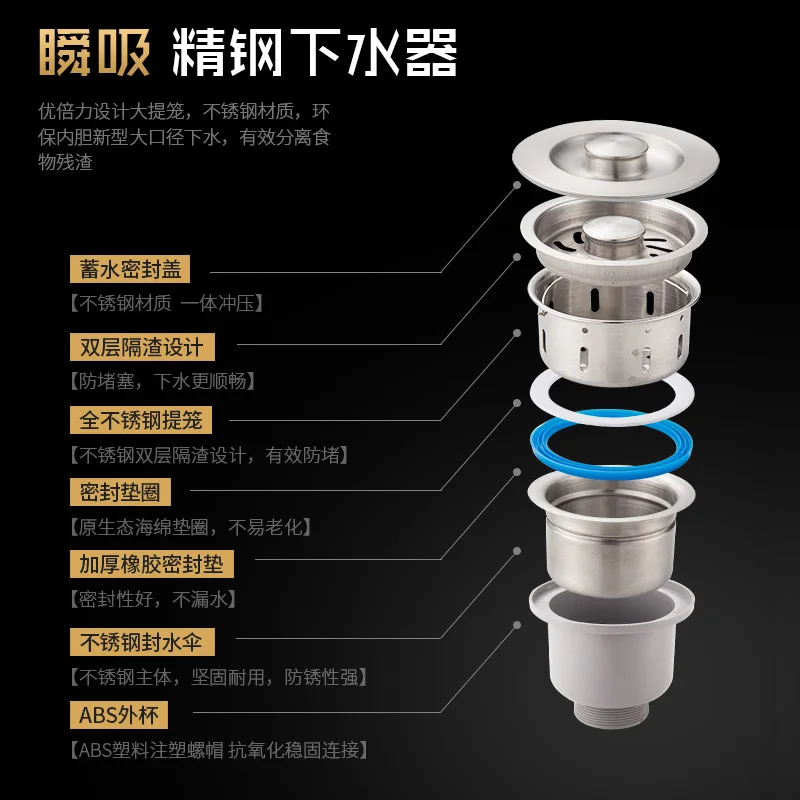 瞬吸 精钢下水器

优倍力设计大提笼，不锈钢材质，环保内胆新型大口径下水，有效分离食物残渣

蓄水密封盖

【不锈钢材质 一体冲压】

双层隔渣设计

【防堵塞，下水更顺畅】

全不锈钢提笼

【不锈钢双层隔渣设计，有效防堵】

密封垫圈

【原生态海绵垫圈，不易老化】

加厚橡胶密封垫

【密封性好，不漏水】

不锈钢封水伞

【不锈钢主体，坚固耐用，防锈性强】

ABS外杯

【ABS塑料注塑螺帽 抗氧化稳固连接】