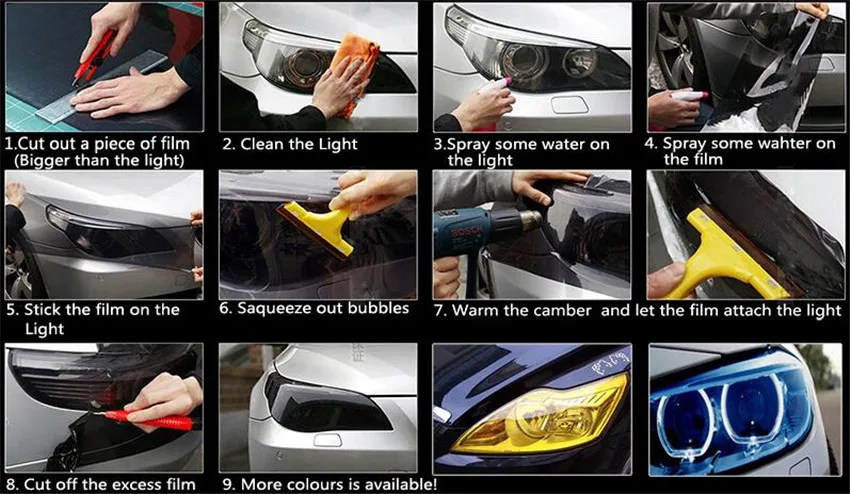 1.Cut out a piece of film (Bigger than the light)

2. Clean the Light

3.Spray some water on the light

4. Spray some wahter on the film

5. Stick the film on the Light

6. Saqueeze out bubbles

BOSCH

7. Warm the camber and let the film attach the light

8. Cut off the excess film

9. More colours is available!