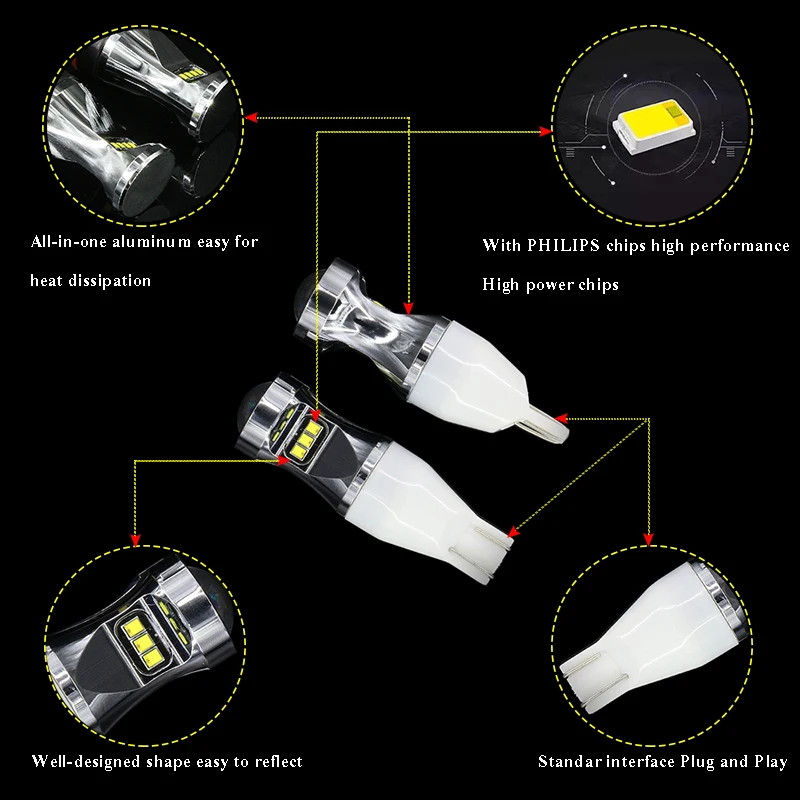 All-in-one aluminum easy for

heat dissipation

With PHILIPS chips high performance

High power chips

Well-designed shape easy to reflect

Standar interface Plug and Play