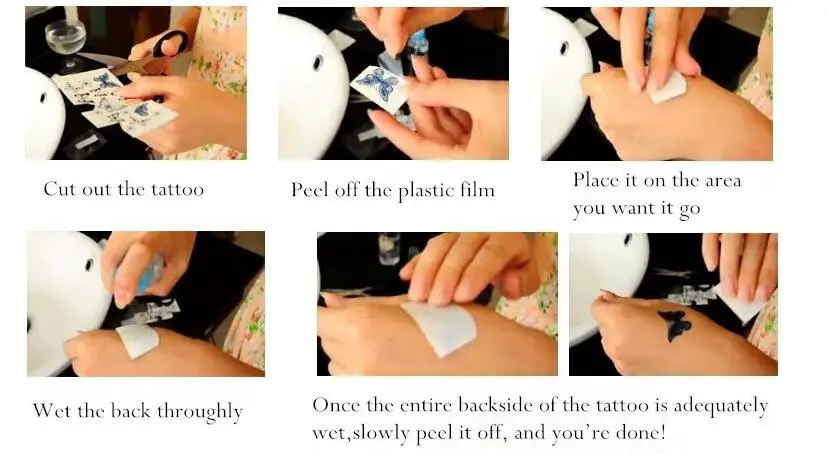 Cut out the tattoo

Peel off the plastic film

Place it on the area you want it go

Wet the back throughly

Once the entire backside of the tattoo is adequately wet,slowly peel it off, and you're done!