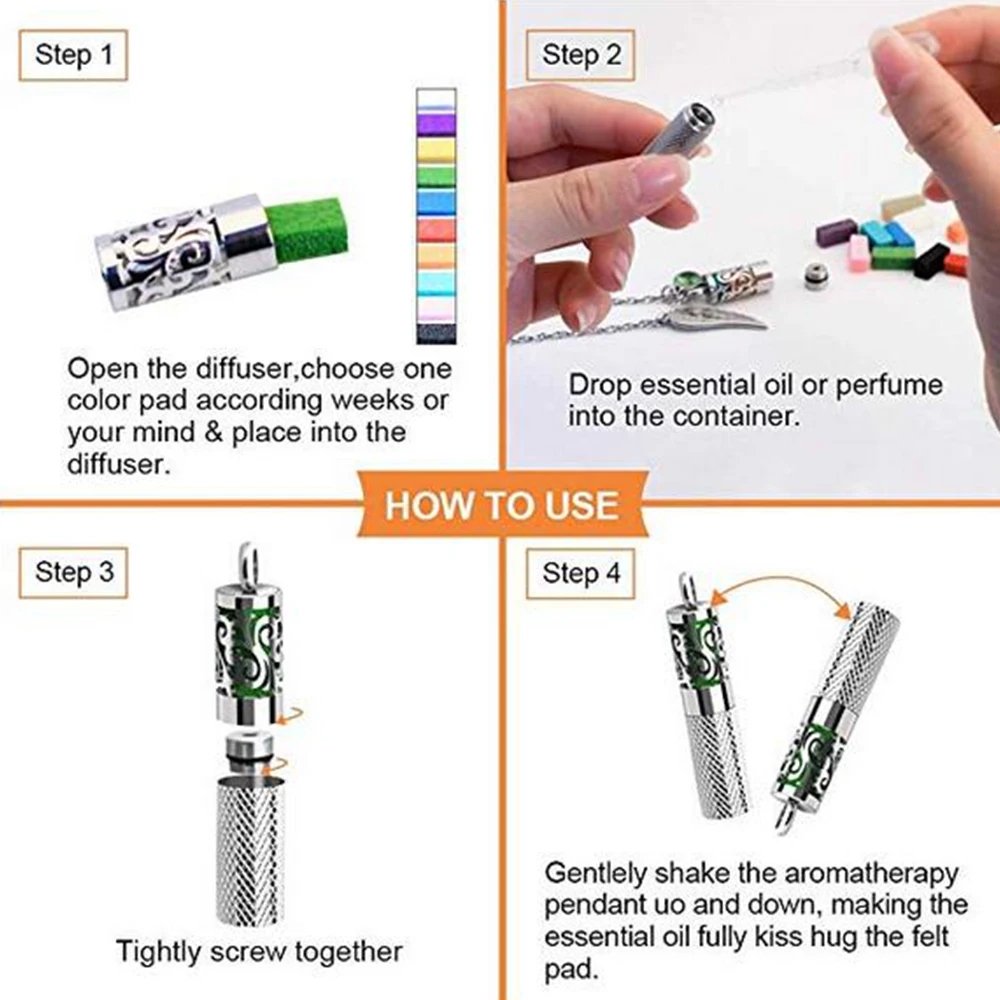 Step 1

Open the diffuser,choose one color pad according weeks or your mind & place into the diffuser.

Step 2

Drop essential oil or perfume into the container.

HOW TO USE

Step 3

Tightly screw together

Step 4

Gentlely shake the aromatherapy pendant uo and down, making the essential oil fully kiss hug the felt pad.