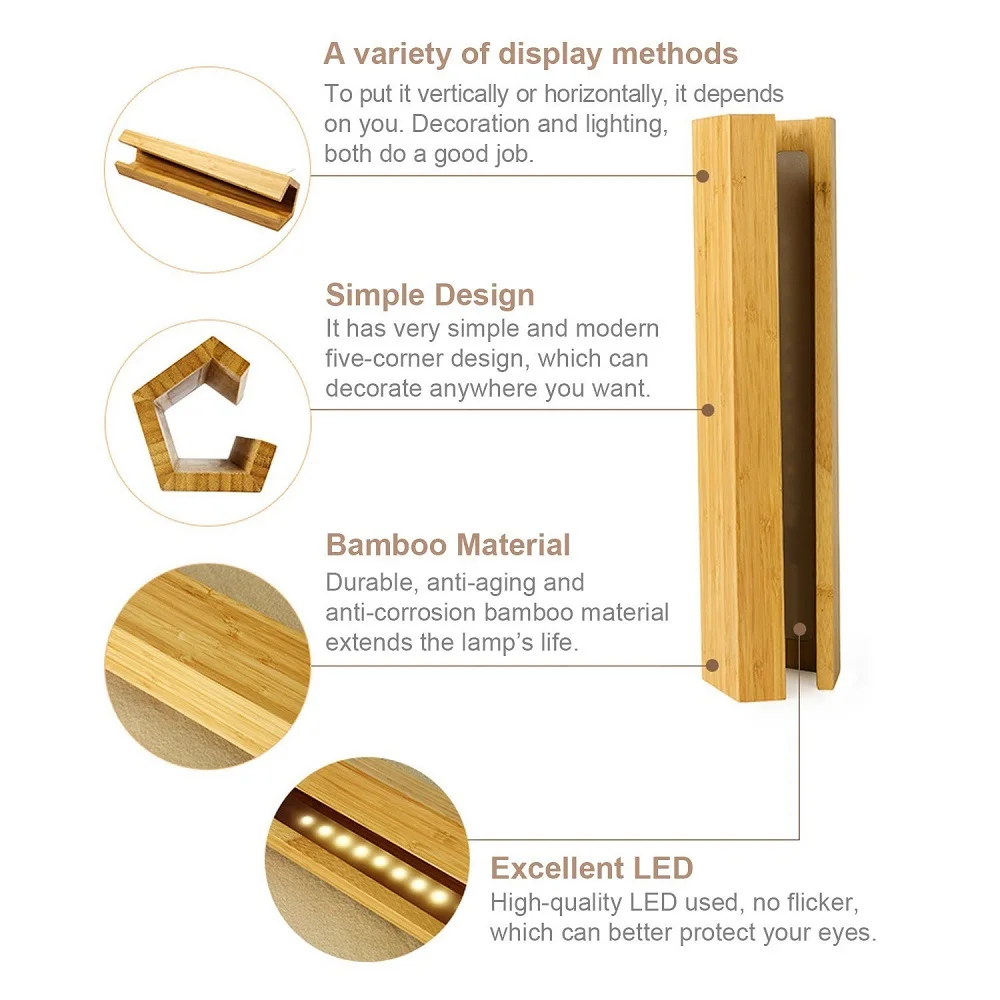 A variety of display methods
To put it vertically or horizontally, it depends on you. Decoration and lighting, both do a good job.

Simple Design
It has very simple and modern five-corner design, which can decorate anywhere you want.

Bamboo Material
Durable, anti-aging and anti-corrosion bamboo material extends the lamp's life.

Excellent LED
High-quality LED used, no flicker, which can better protect your eyes.