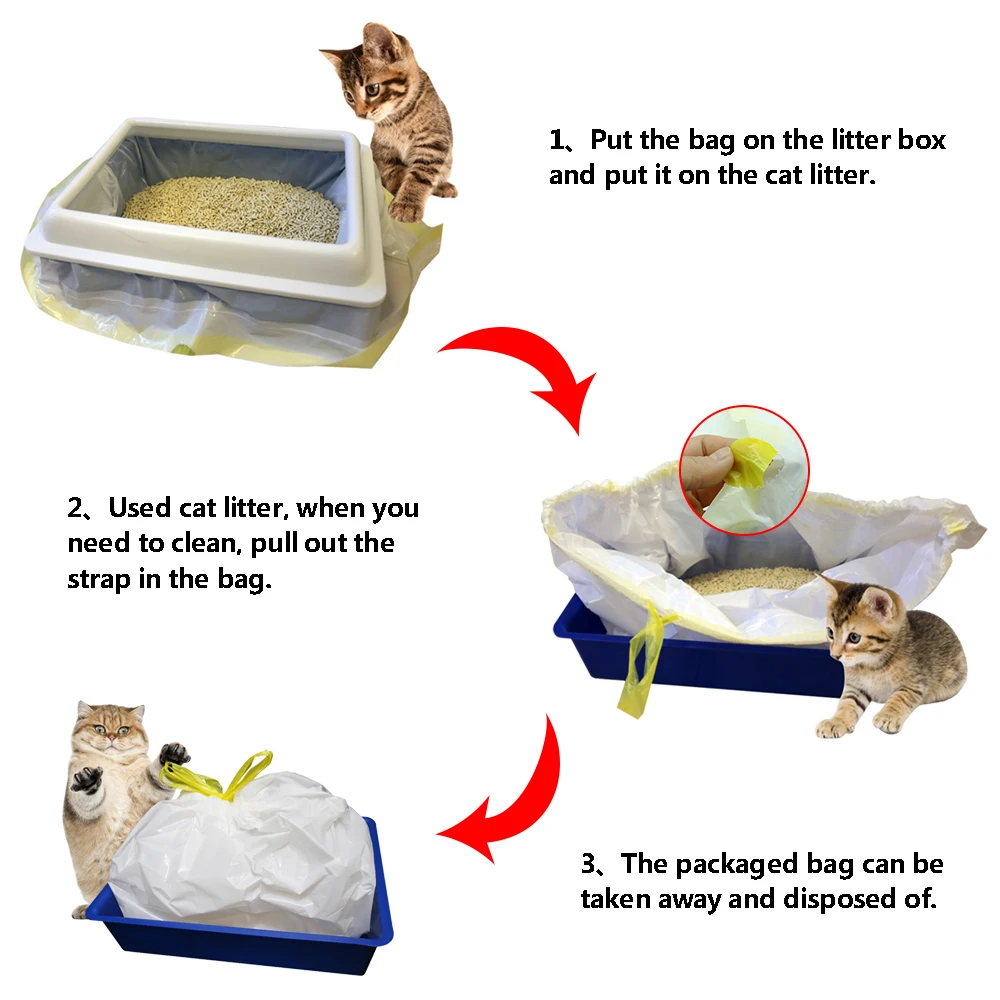 1、Put the bag on the litter box and put it on the cat litter.

2、Used cat litter, when you need to clean, pull out the strap in the bag.

3、The packaged bag can be taken away and disposed of.