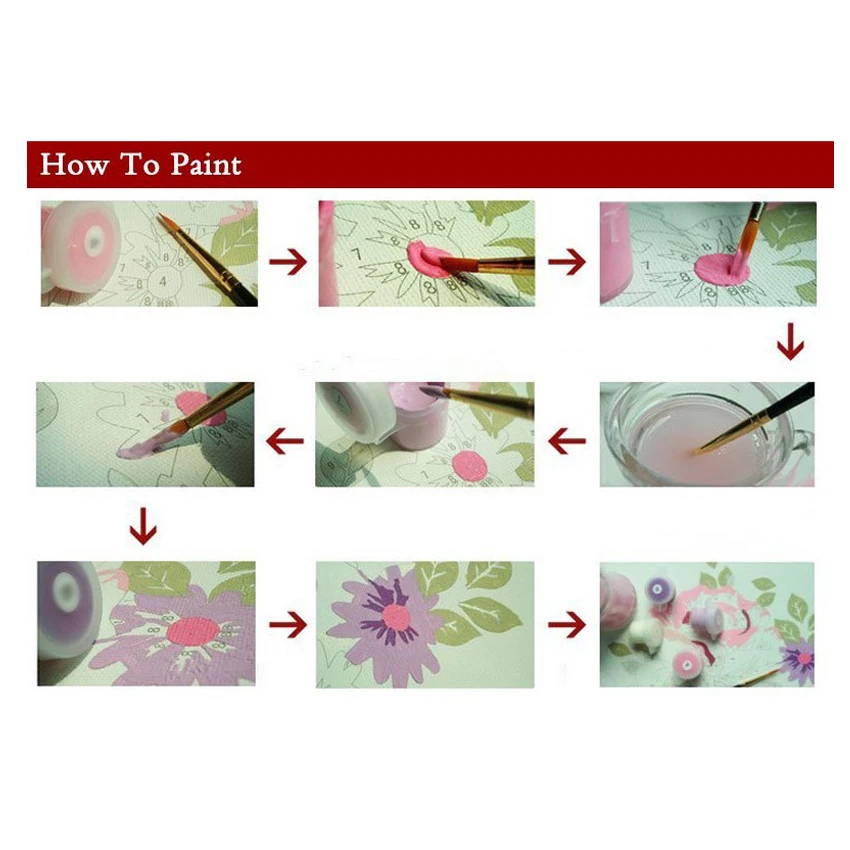 How To Paint