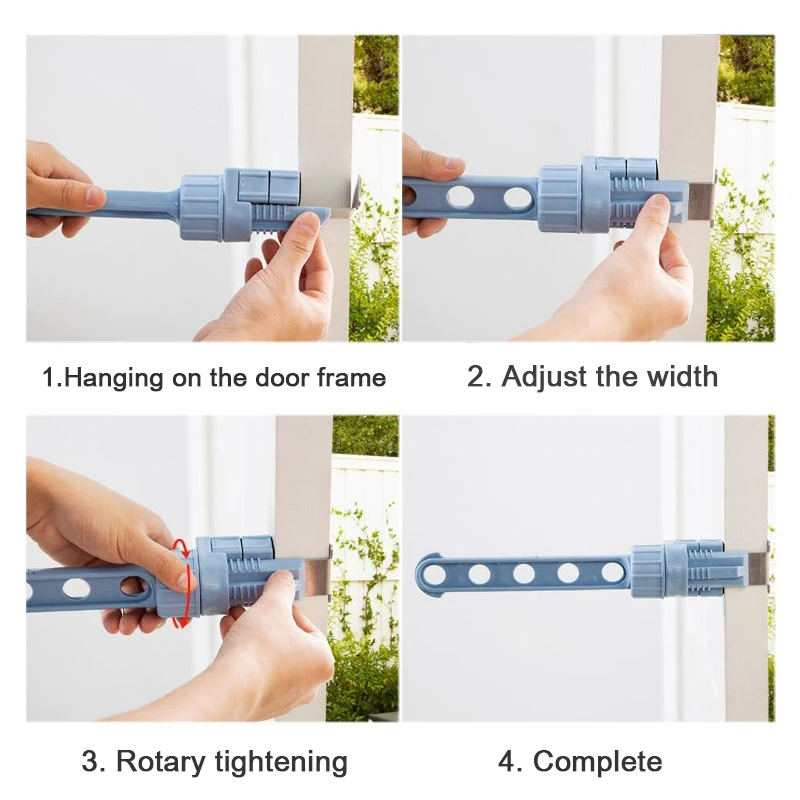 1.Hanging on the door frame

2. Adjust the width

3. Rotary tightening

4. Complete