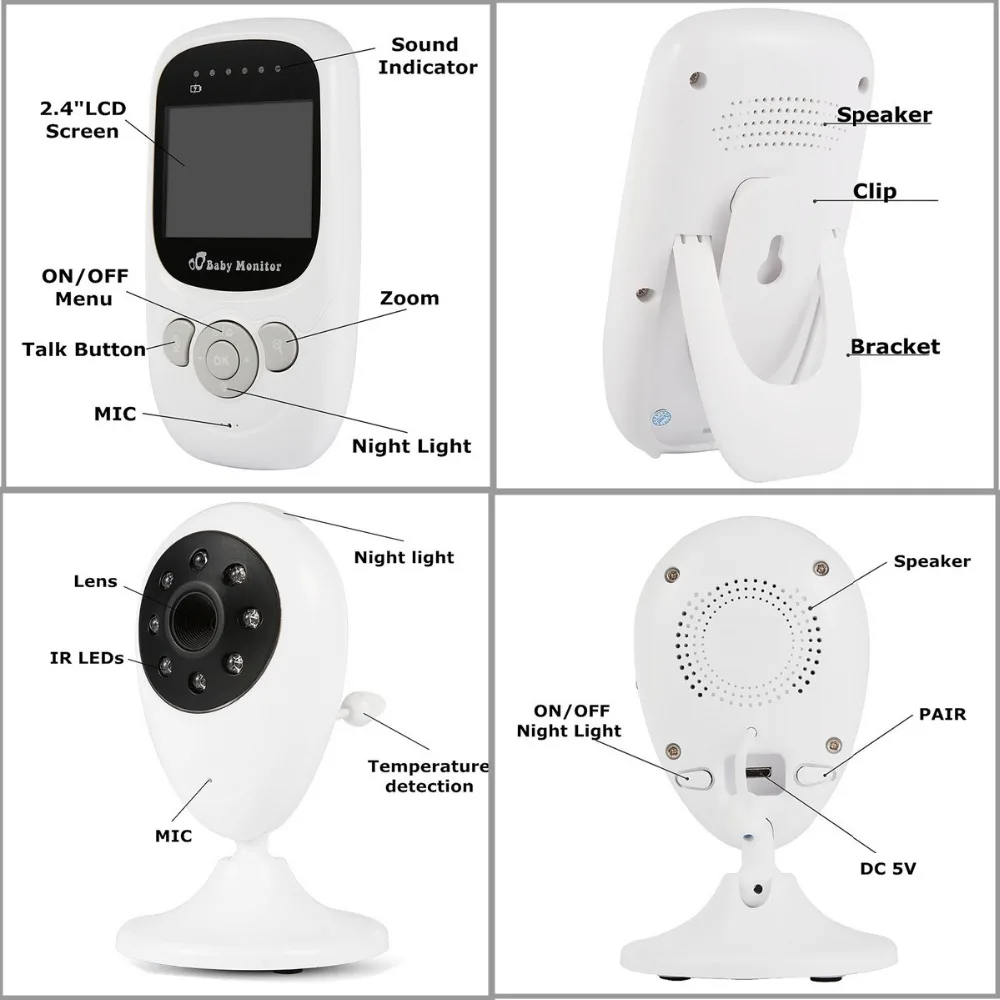 Sound Indicator

2.4"LCD Screen

Baby Monitor

ON/OFF Menu

Zoom

Talk Button

OK

MIC

Night Light

Speaker

Clip

Bracket

Night light

Lens

IR LEDs

Temperature detection

MIC

Speaker

ON/OFF Night Light

PAIR

DC 5V