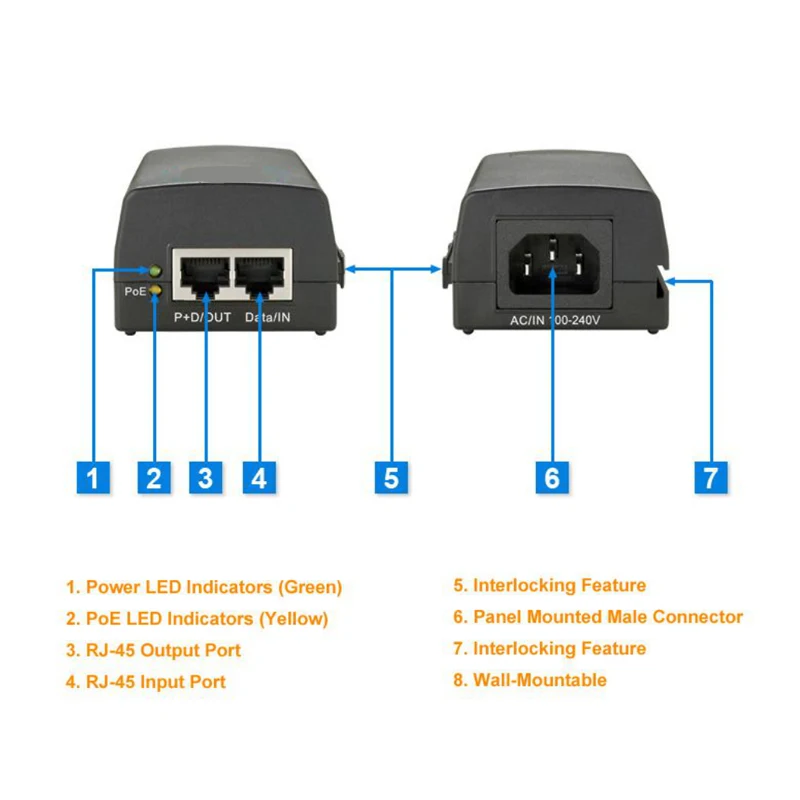 PoE

P+D/OUT

Data/IN

AC/IN 100-240V

1

2

3

4

5

6

7

1. Power LED Indicators (Green)

2. PoE LED Indicators (Yellow)

3. RJ-45 Output Port

4. RJ-45 Input Port

5. Interlocking Feature

6. Panel Mounted Male Connector

7. Interlocking Feature

8. Wall-Mountable