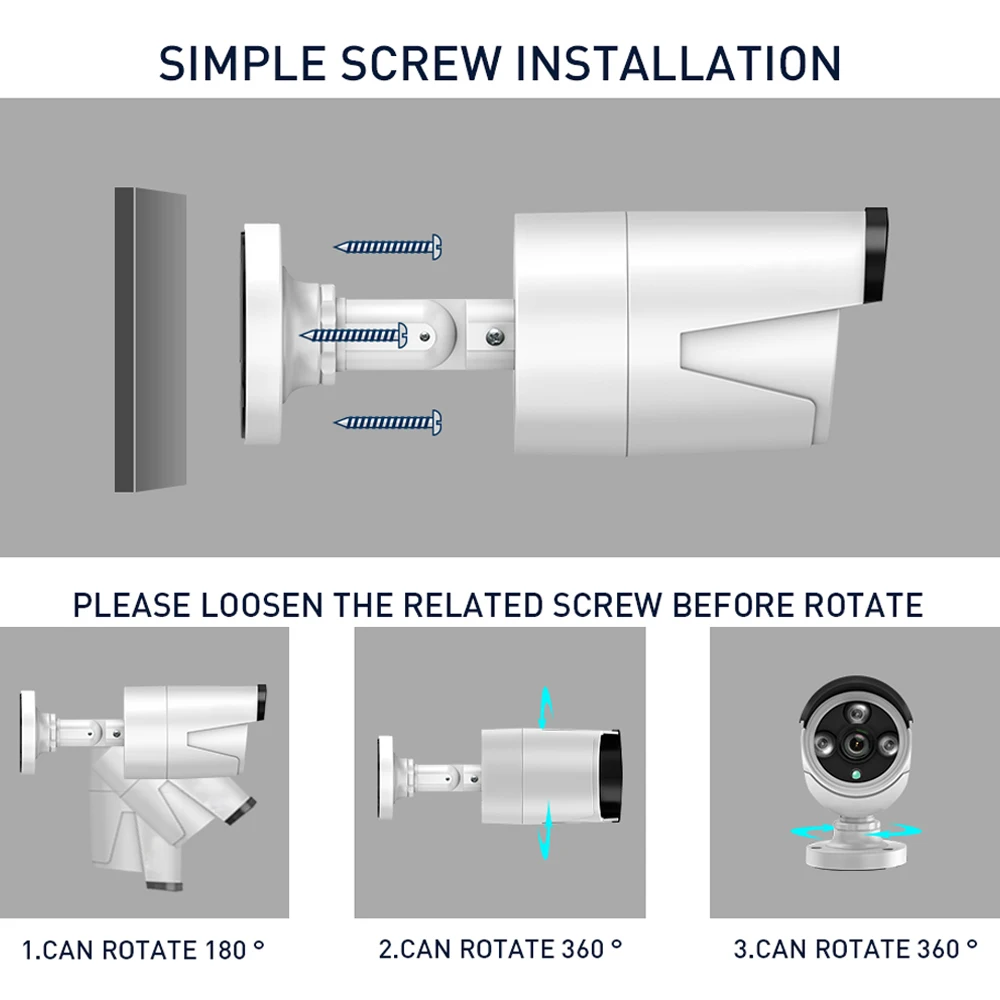 SIMPLE SCREW INSTALLATION

PLEASE LOOSEN THE RELATED SCREW BEFORE ROTATE

1.CAN ROTATE 180 °

2.CAN ROTATE 360 °

3.CAN ROTATE 360 °