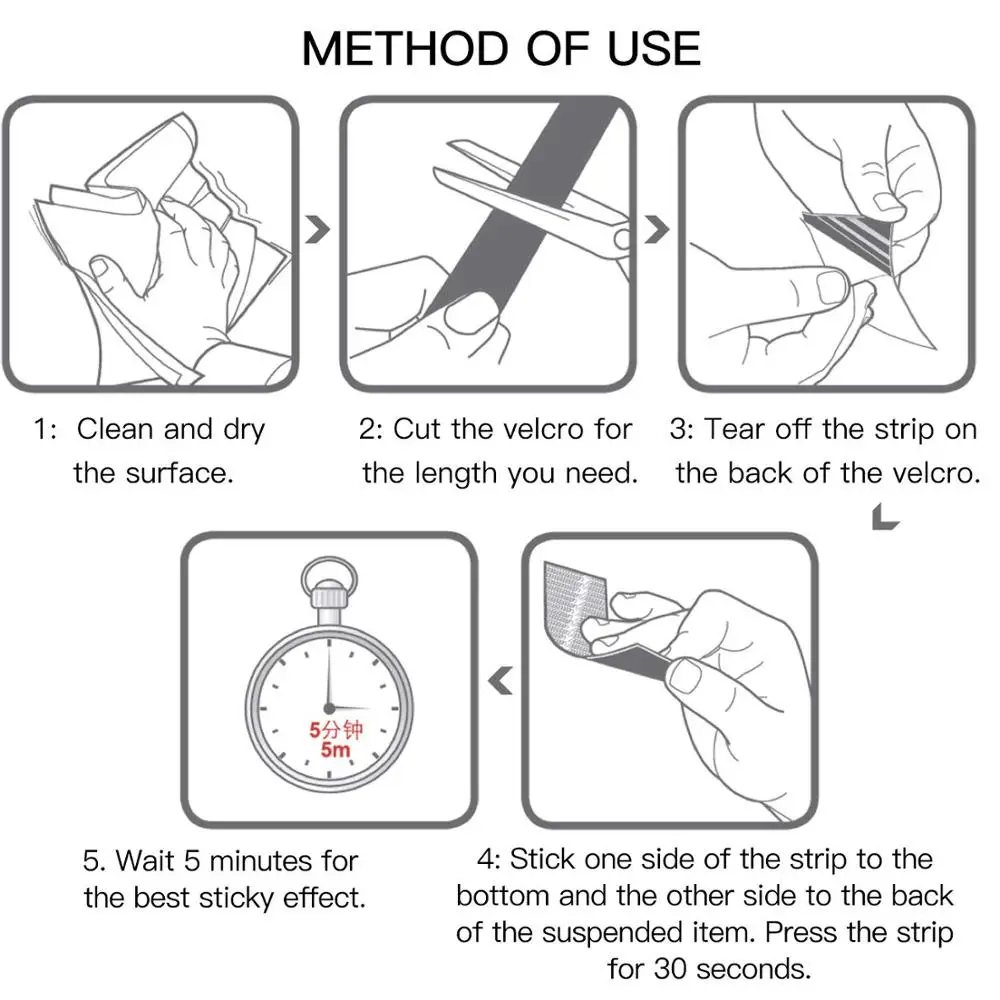 METHOD OF USE

1: Clean and dry the surface.

2: Cut the velcro for the length you need.

3: Tear off the strip on the back of the velcro.

4: Stick one side of the strip to the bottom and the other side to the back of the suspended item. Press the strip for 30 seconds.

5分钟
5m

5. Wait 5 minutes for the best sticky effect.