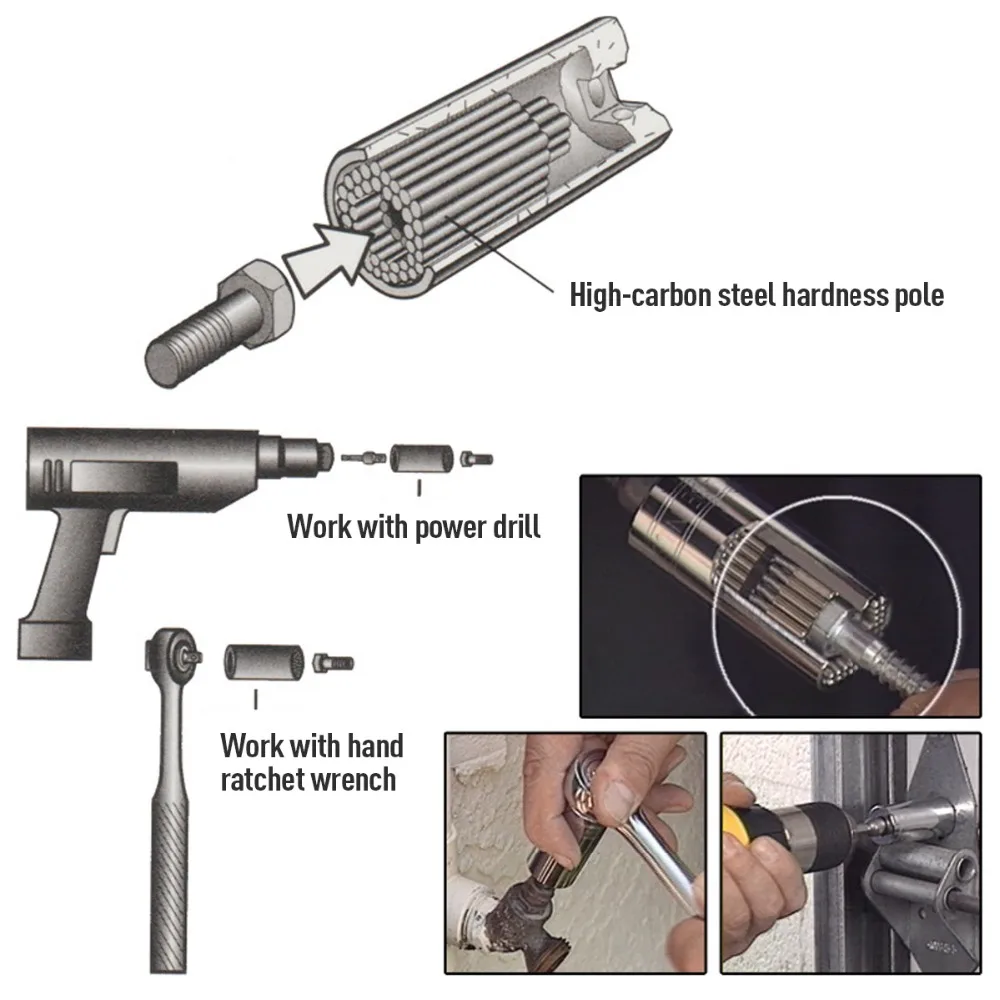 High-carbon steel hardness pole

Work with power drill

Work with hand ratchet wrench