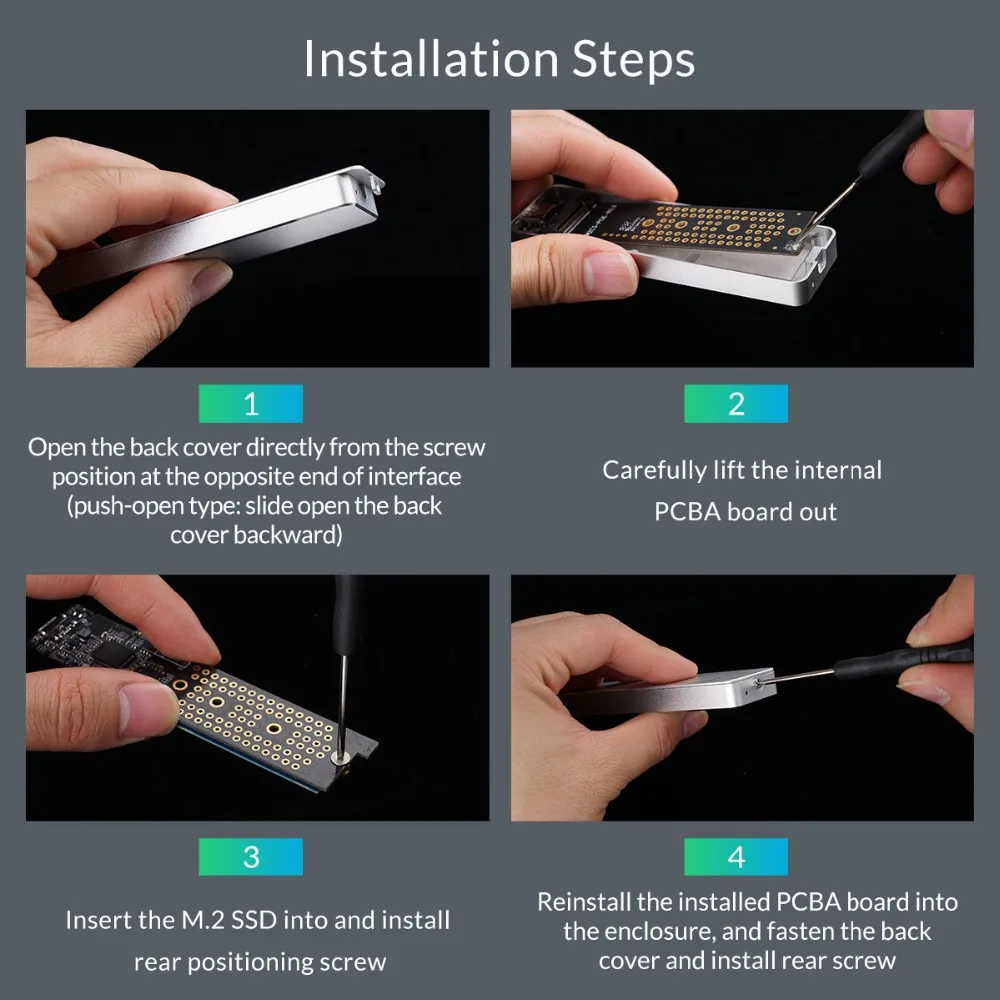 Installation Steps

1

Open the back cover directly from the screw position at the opposite end of interface (push-open type: slide open the back cover backward)

2

Carefully lift the internal PCBA board out

3

Insert the M.2 SSD into and install rear positioning screw

4

Reinstall the installed PCBA board into the enclosure, and fasten the back cover and install rear screw