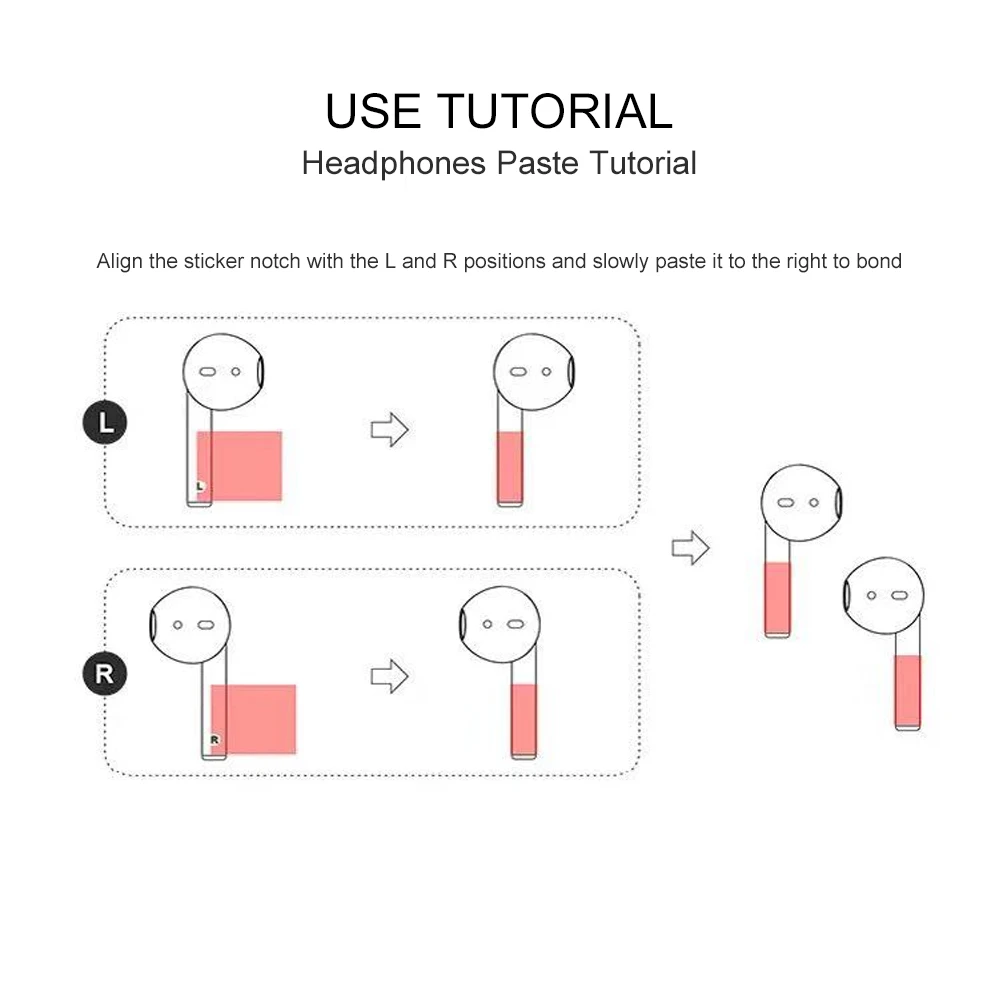 USE TUTORIAL
Headphones Paste Tutorial

Align the sticker notch with the L and R positions and slowly paste it to the right to bond

L

L

R

R