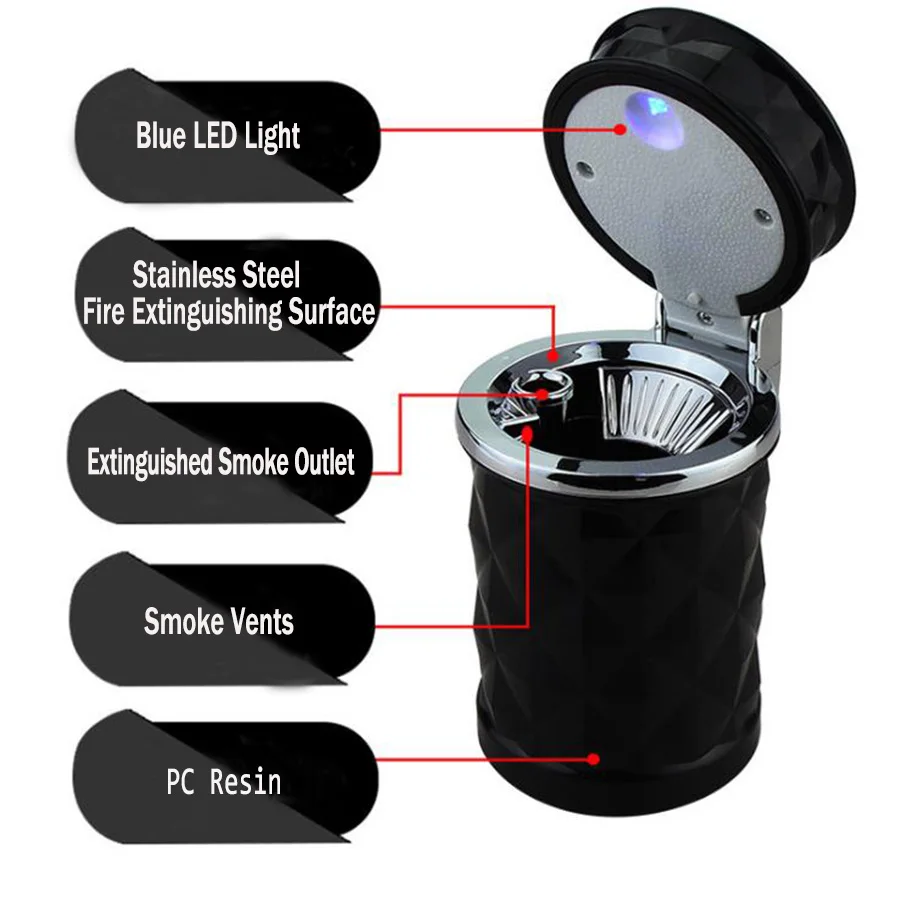 Blue LED Light

Stainless Steel
Fire Extinguishing Surface

Extinguished Smoke Outlet

Smoke Vents

PC Resin