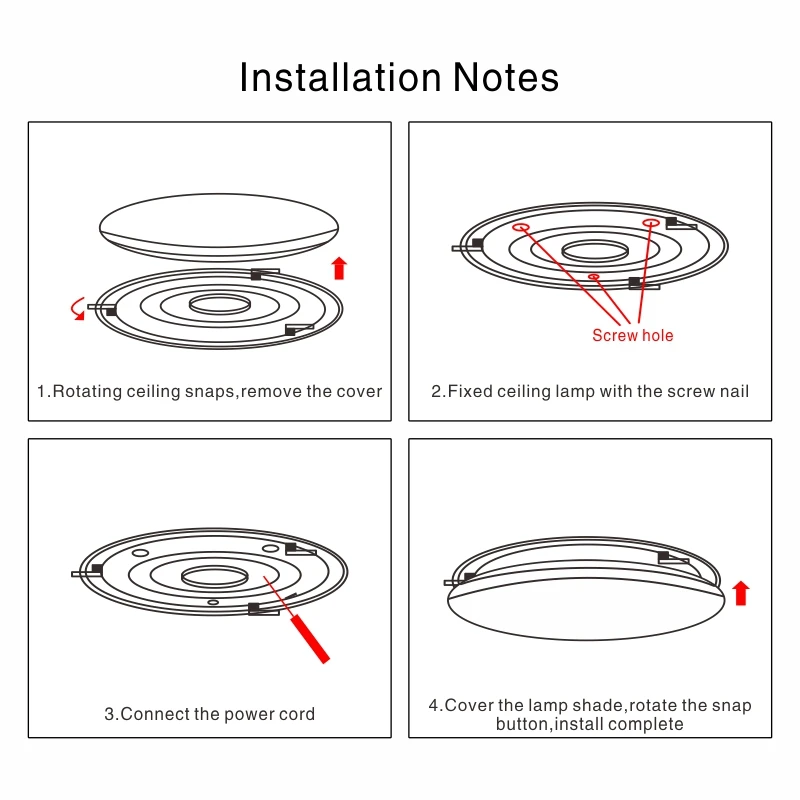 Installation Notes

1.Rotating ceiling snaps,remove the cover

Screw hole

2.Fixed ceiling lamp with the screw nail

3.Connect the power cord

4.Cover the lamp shade,rotate the snap button,install complete