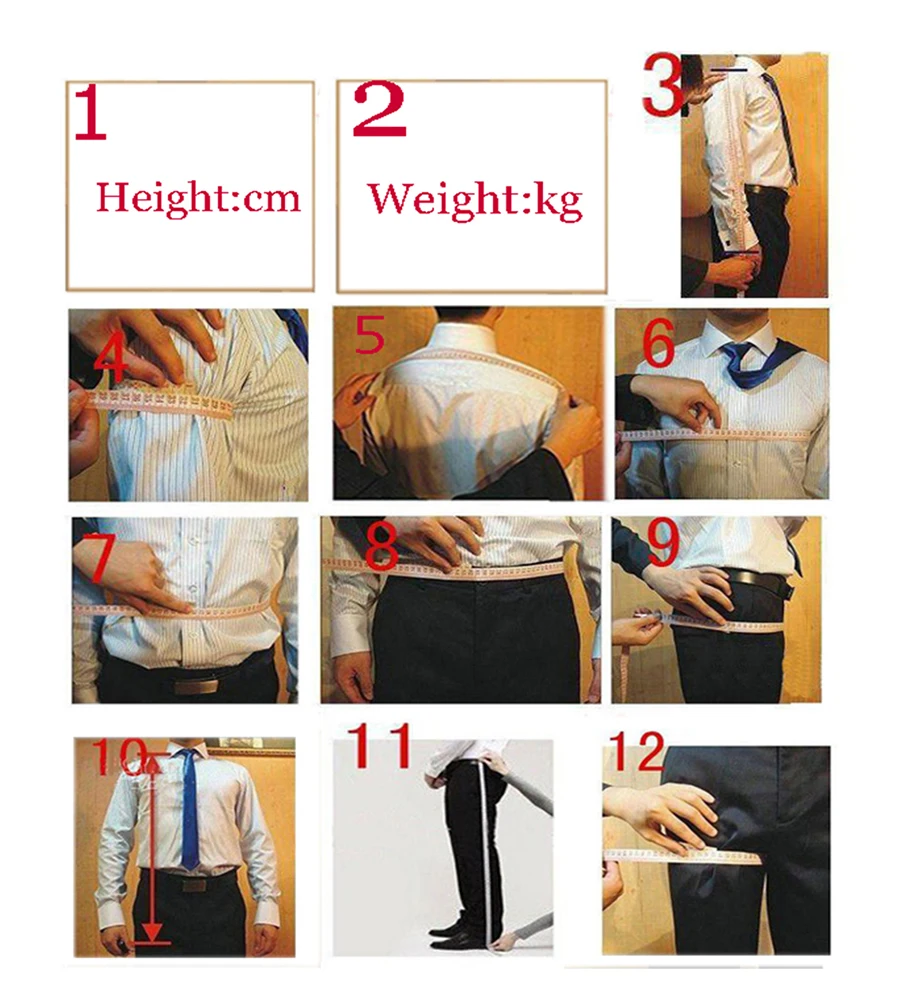 1
Height:cm

2
Weight:kg

3

4

5

6

7

8

9

10

11

12