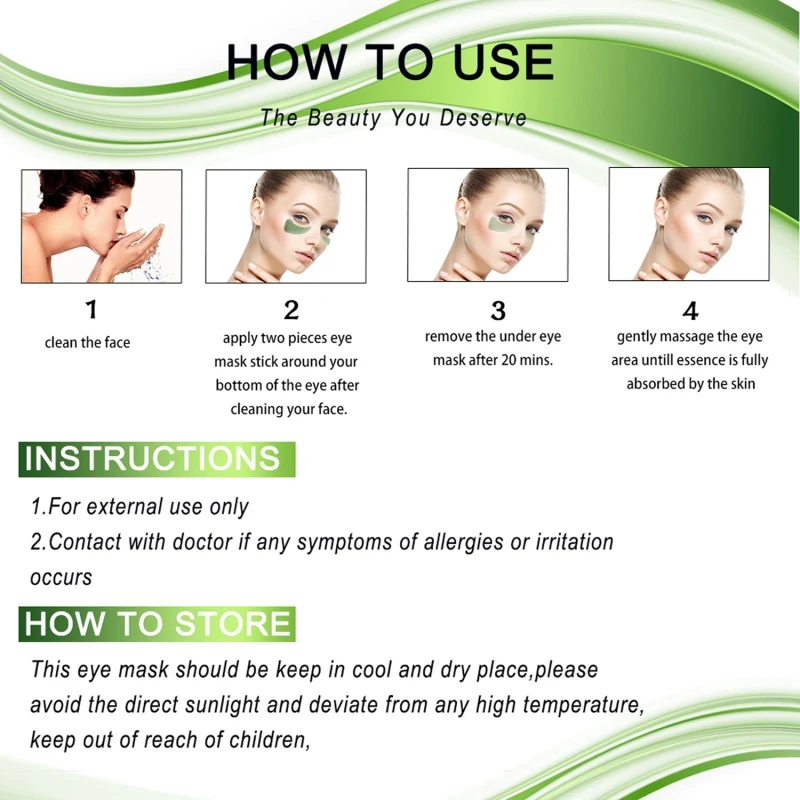 HOW TO USE

The Beauty You Deserve

1
clean the face

2
apply two pieces eye mask stick around your bottom of the eye after cleaning your face.

3
remove the under eye mask after 20 mins.

4
gently massage the eye area untill essence is fully absorbed by the skin

INSTRUCTIONS

1.For external use only
2.Contact with doctor if any symptoms of allergies or irritation occurs

HOW TO STORE

This eye mask should be keep in cool and dry place,please avoid the direct sunlight and deviate from any high temperature, keep out of reach of children,