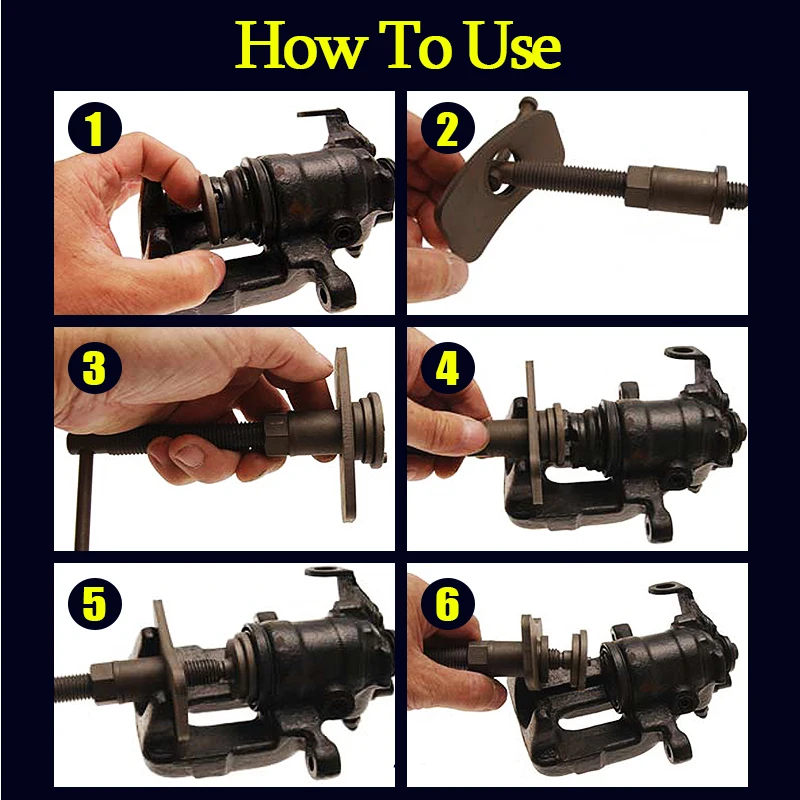 How To Use

1

2

3

4

5

6