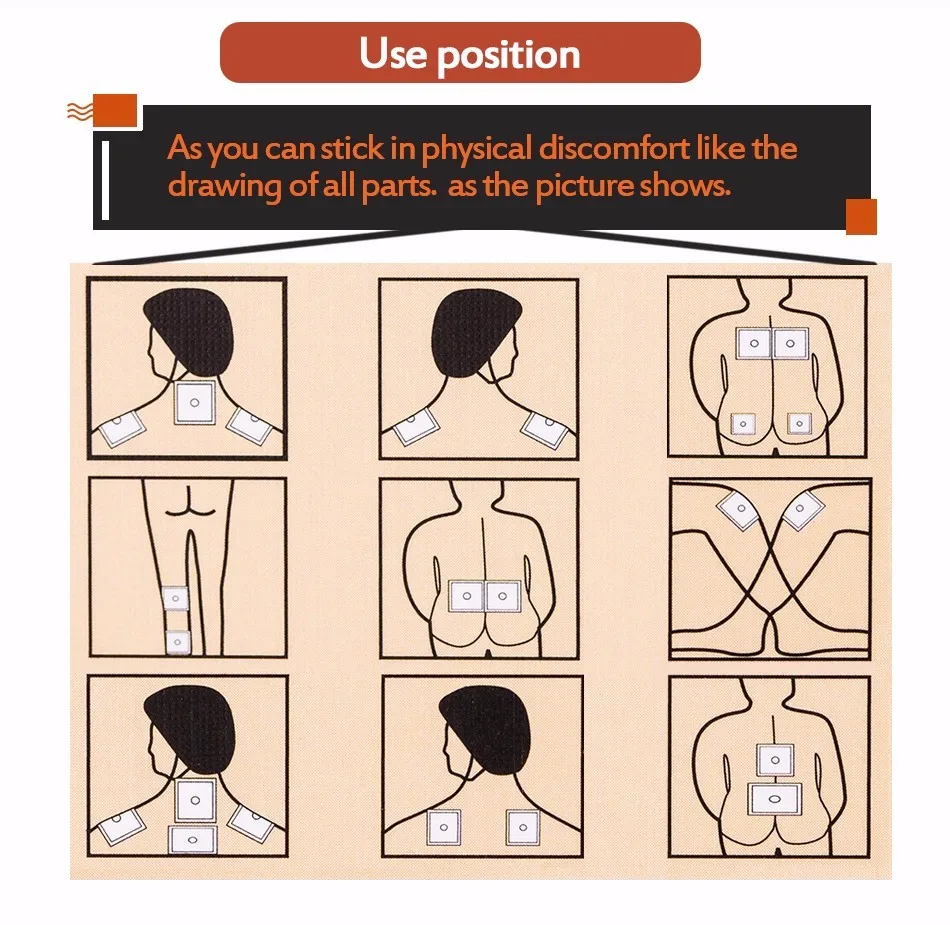 Use position

As you can stick in physical discomfort like the drawing of all parts. as the picture shows.