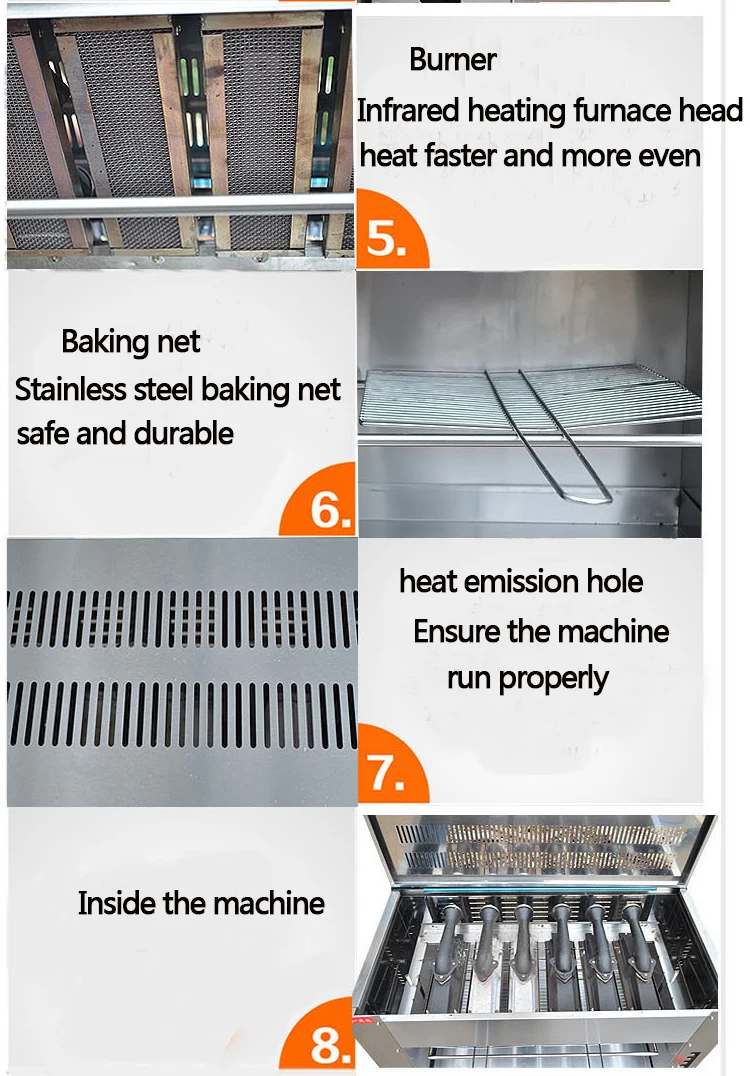 Burner
Infrared heating furnace head
heat faster and more even

5.

Baking net
Stainless steel baking net
safe and durable

6.

heat emission hole
Ensure the machine
run properly

7.

Inside the machine

8.