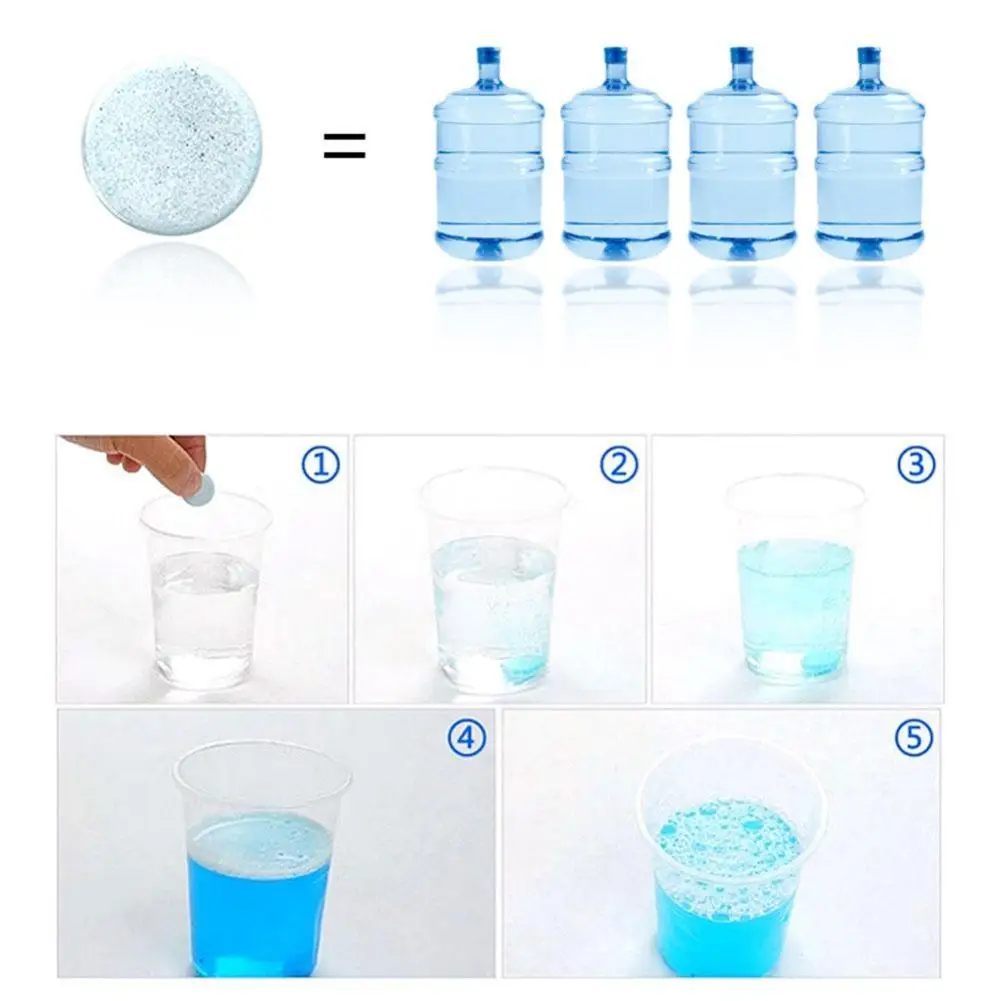 =

①

②

③

④

⑤