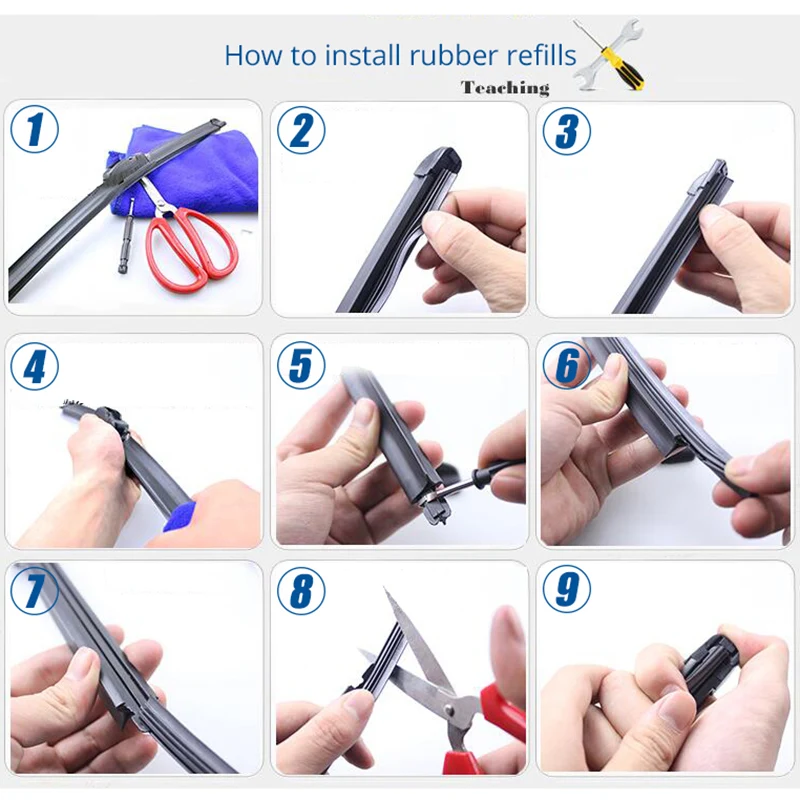 How to install rubber refills
Teaching

1

2

3

4

5

6

7

8

9