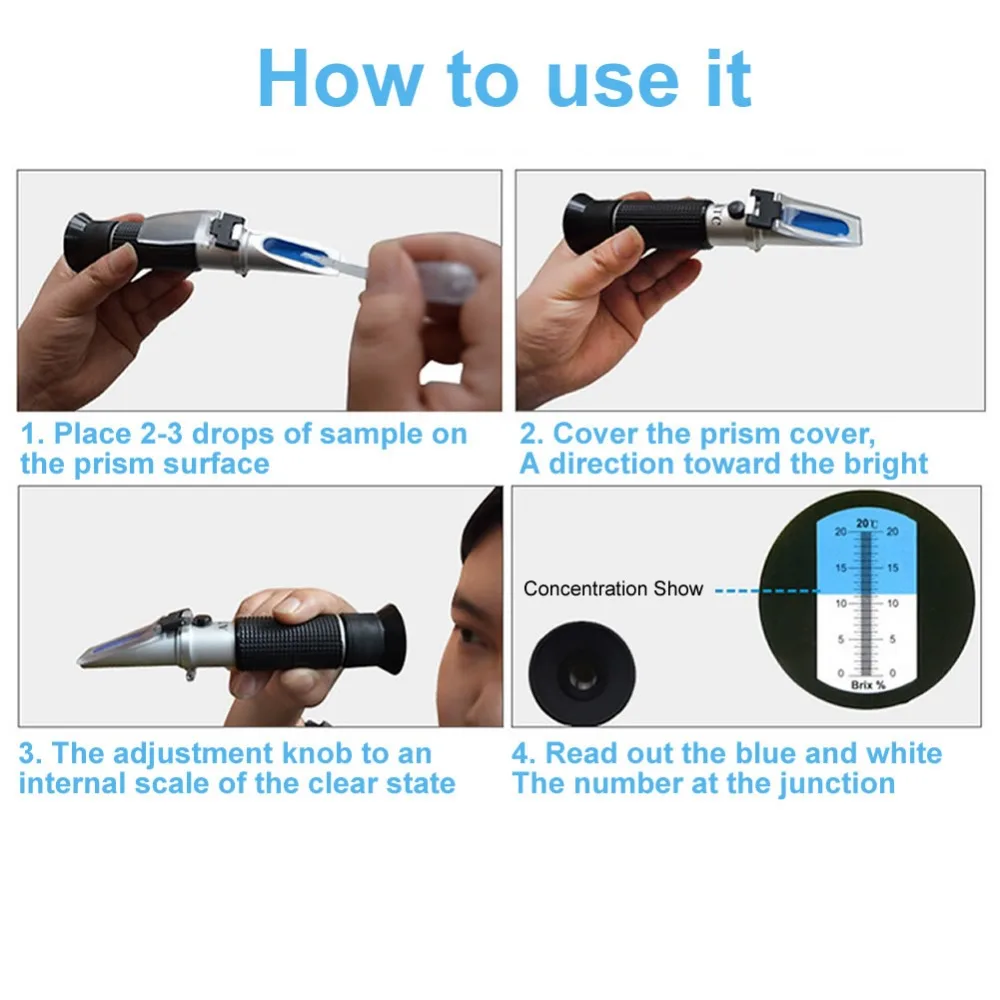 How to use it

1. Place 2-3 drops of sample on the prism surface

2. Cover the prism cover, A direction toward the bright

3. The adjustment knob to an internal scale of the clear state

Concentration Show

20℃
20 20
15 15
10 10
5 5
0 0
Brix %

4. Read out the blue and white The number at the junction