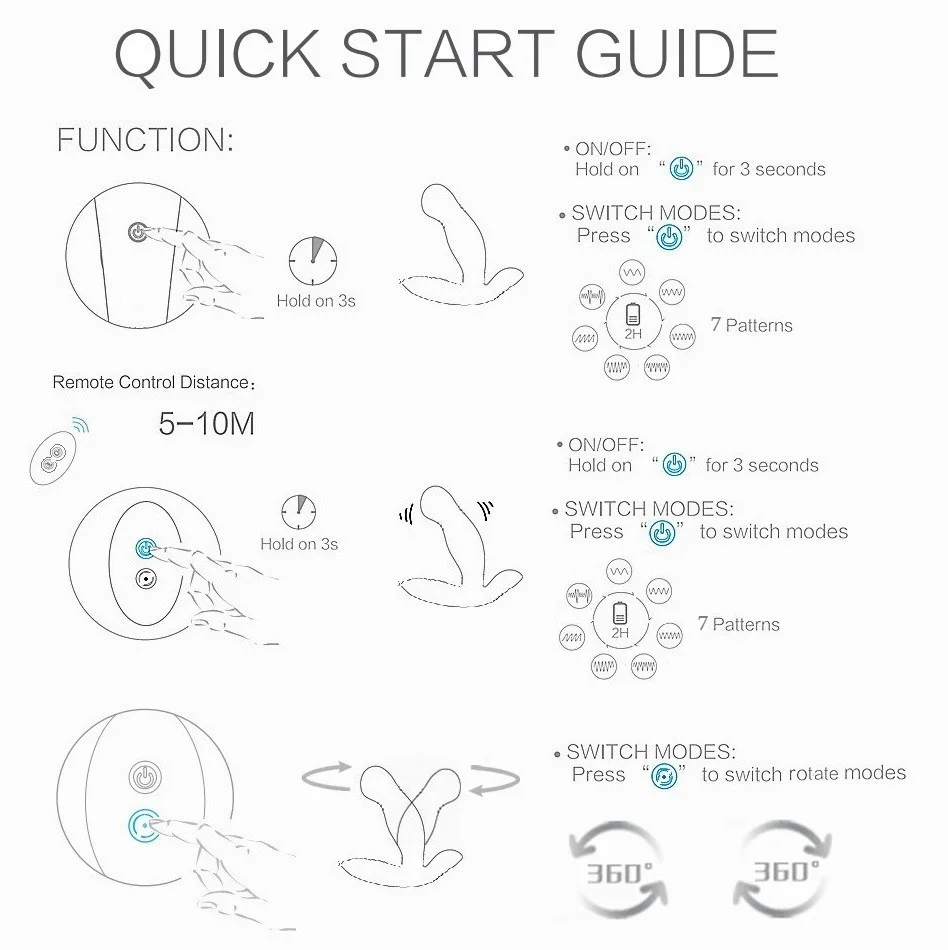 QUICK START GUIDE

FUNCTION:

Hold on 3s

• ON/OFF:
Hold on " " for 3 seconds

• SWITCH MODES:
Press " " to switch modes

2H

7 Patterns

Remote Control Distance：

5–10M

Hold on 3s

• ON/OFF:
Hold on " " for 3 seconds

• SWITCH MODES:
Press " " to switch modes

2H

7 Patterns

• SWITCH MODES:
Press " " to switch rotate modes

360°

360°