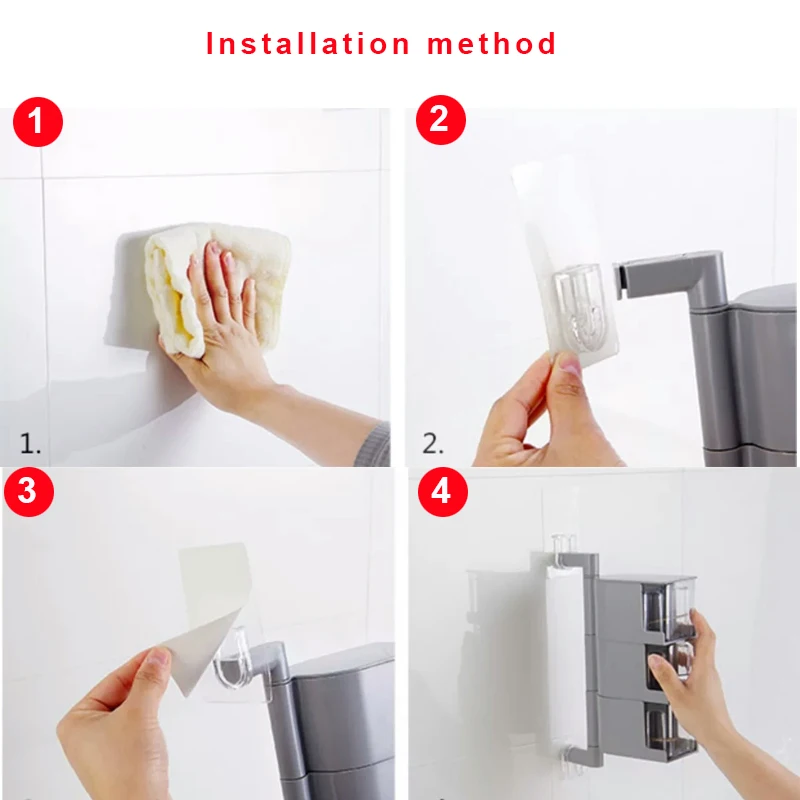 Installation method

1

1.

2

2.

3

4