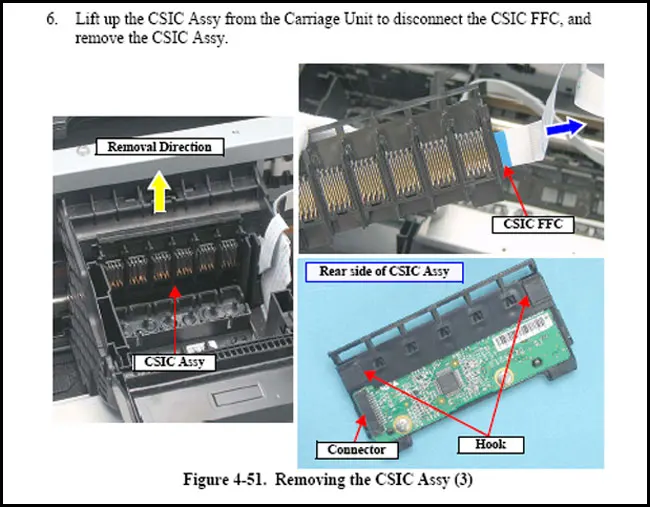 6. Lift up the CSIC Assy from the Carriage Unit to disconnect the CSIC FFC, and remove the CSIC Assy.

Removal Direction

CSIC Assy

CSIC FFC

Rear side of CSIC Assy

Connector

Hook

Figure 4-51. Removing the CSIC Assy (3)