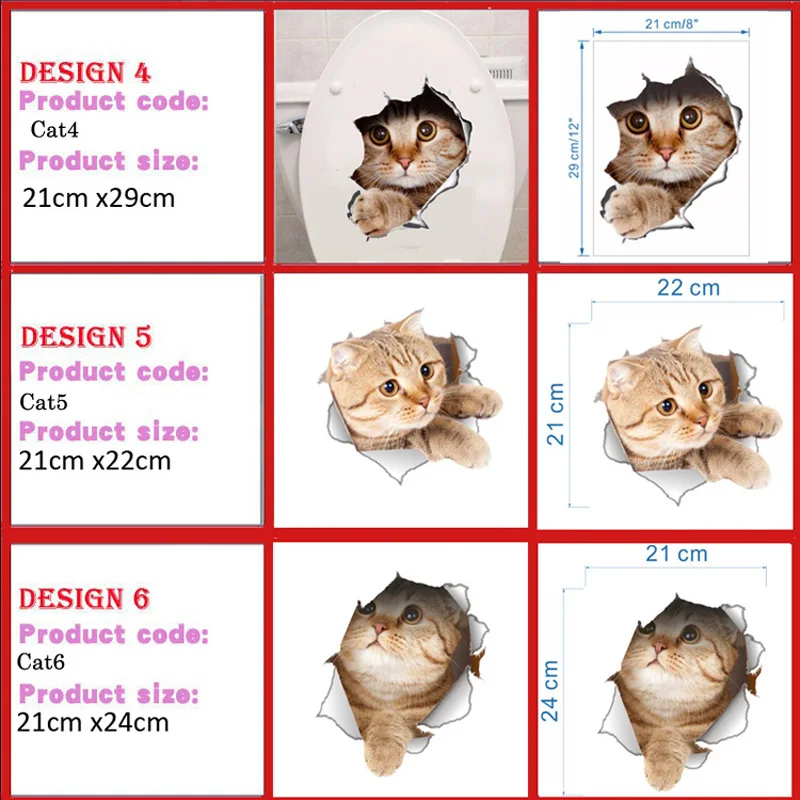 DESIGN 4
Product code:
Cat4
Product size:
21cm x29cm

21 cm/8"
29 cm/12"

DESIGN 5
Product code:
Cat5
Product size:
21cm x22cm

22 cm
21 cm

DESIGN 6
Product code:
Cat6
Product size:
21cm x24cm

21 cm
24 cm