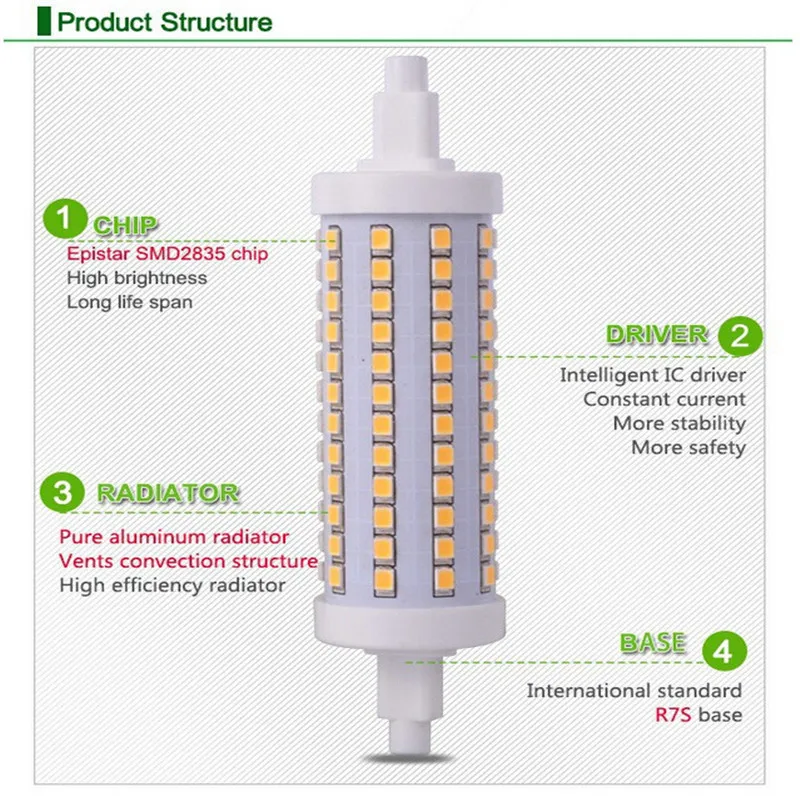 Product Structure

1 CHIP
Epistar SMD2835 chip
High brightness
Long life span

DRIVER 2
Intelligent IC driver
Constant current
More stability
More safety

3 RADIATOR
Pure aluminum radiator
Vents convection structure
High efficiency radiator

BASE 4
International standard
R7S base