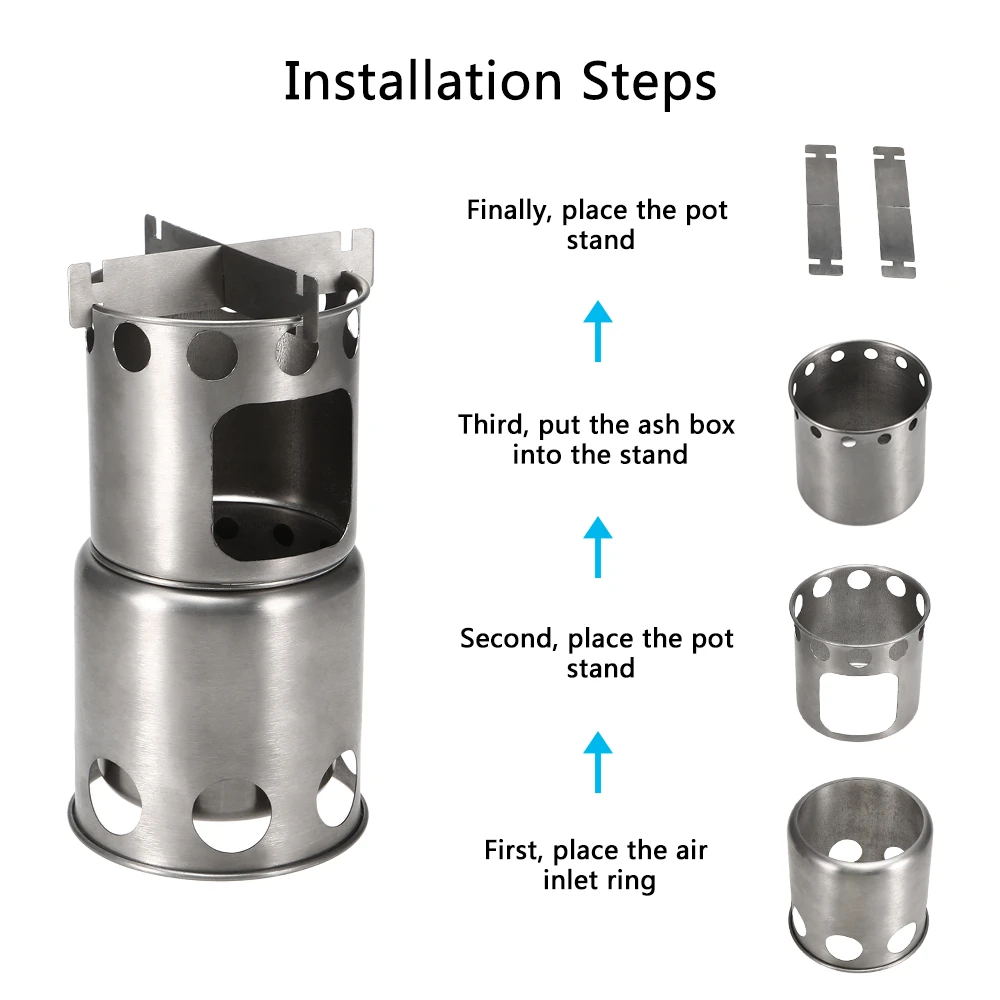 Installation Steps

Finally, place the pot stand

Third, put the ash box into the stand

Second, place the pot stand

First, place the air inlet ring