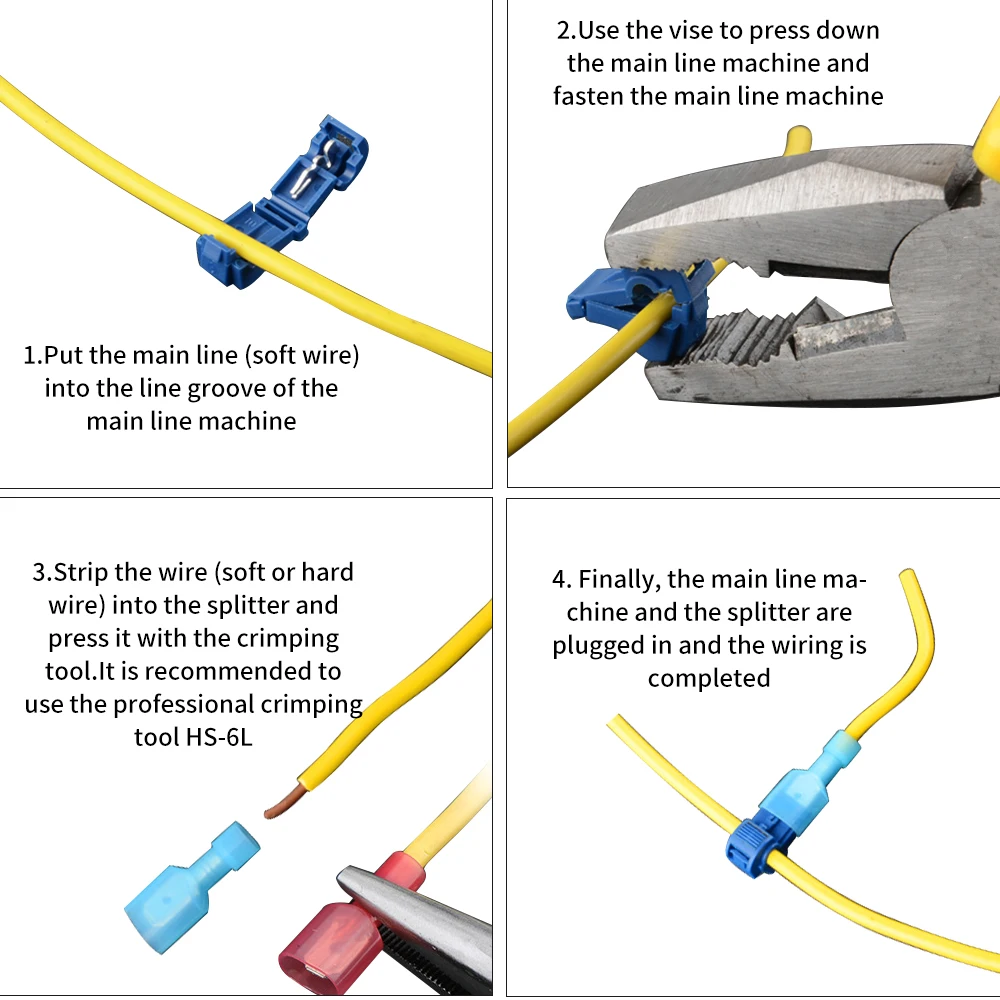 1.Put the main line (soft wire) into the line groove of the main line machine

2.Use the vise to press down the main line machine and fasten the main line machine

3.Strip the wire (soft or hard wire) into the splitter and press it with the crimping tool.It is recommended to use the professional crimping tool HS-6L

4. Finally, the main line machine and the splitter are plugged in and the wiring is completed