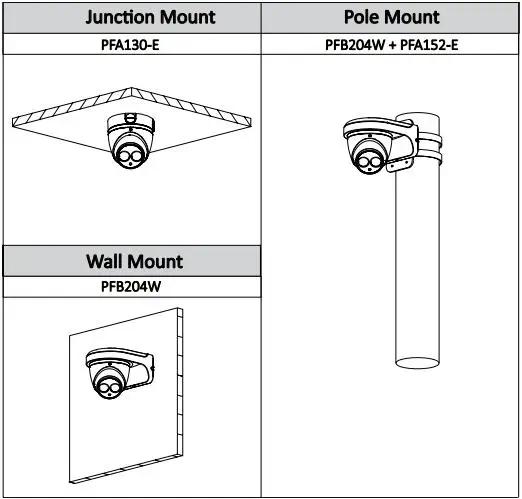 Junction Mount

PFA130-E

Wall Mount

PFB204W

Pole Mount

PFB204W + PFA152-E