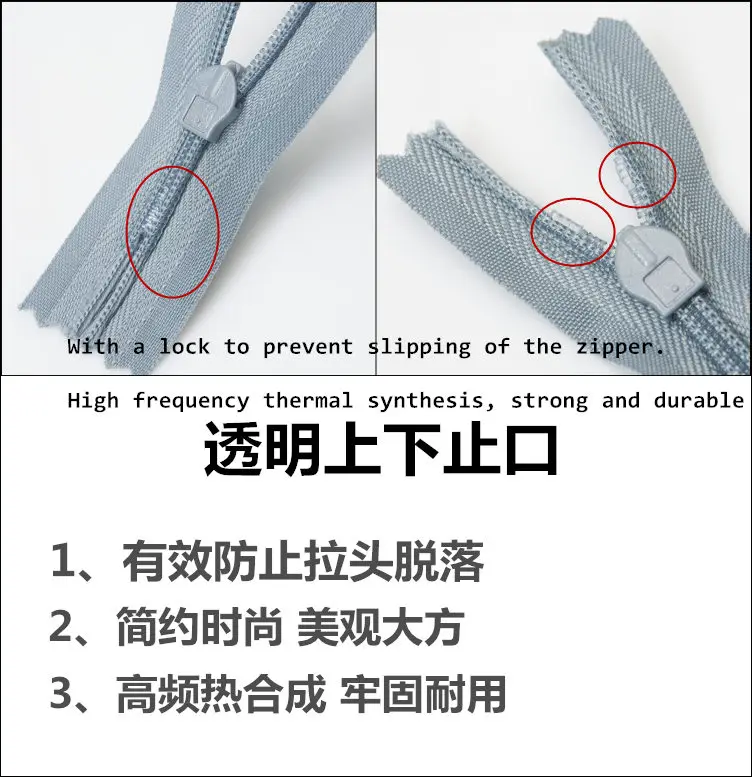 With a lock to prevent slipping of the zipper.

High frequency thermal synthesis, strong and durable

透明上下止口

1、有效防止拉头脱落

2、简约时尚 美观大方

3、高频热合成 牢固耐用